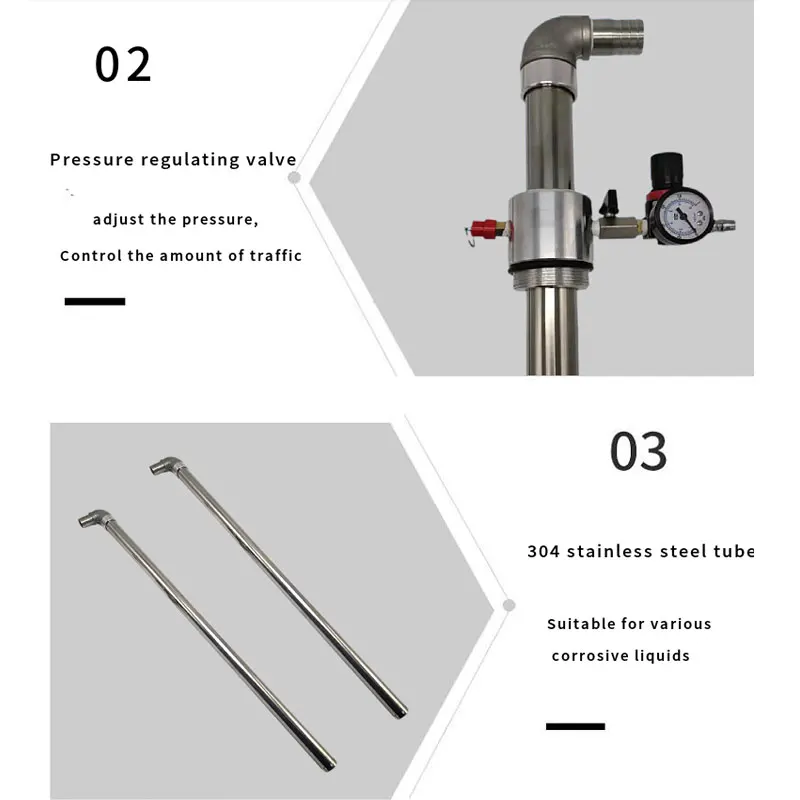 02

Pressure regulating valve

adjust the pressure,
Control the amount of traffic

03

304 stainless steel tube

Suitable for various
corrosive liquids