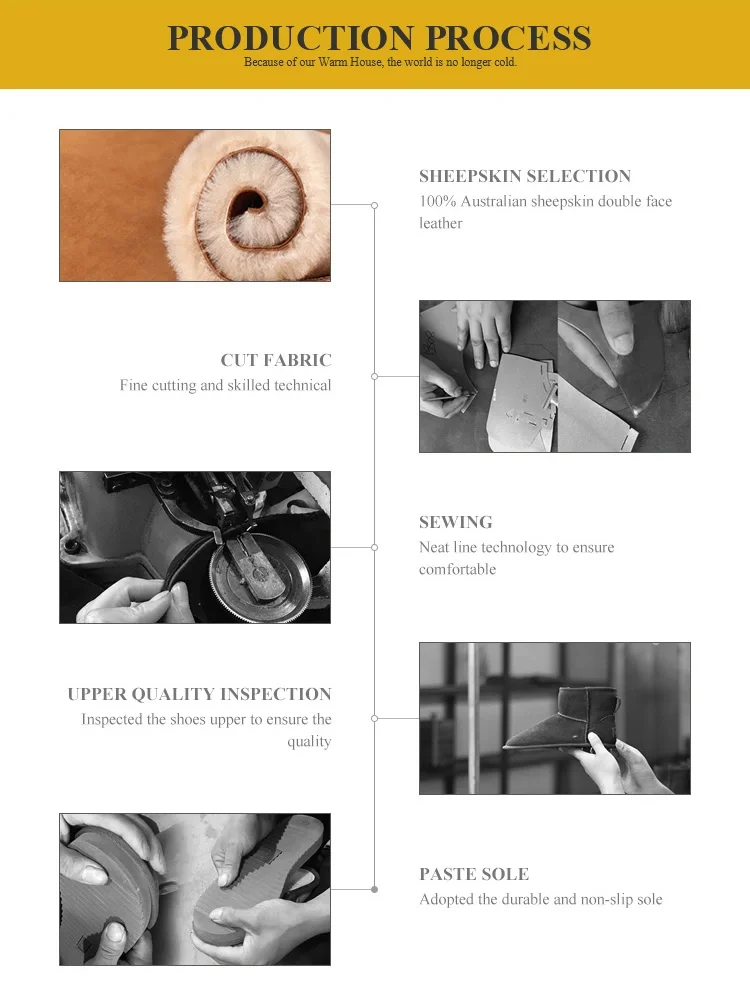 PRODUCTION PROCESS
Because of our Warm House, the world is no longer cold.

SHEEPSKIN SELECTION
100% Australian sheepskin double face leather

CUT FABRIC
Fine cutting and skilled technical

SEWING
Neat line technology to ensure comfortable

UPPER QUALITY INSPECTION
Inspected the shoes upper to ensure the quality

PASTE SOLE
Adopted the durable and non-slip sole