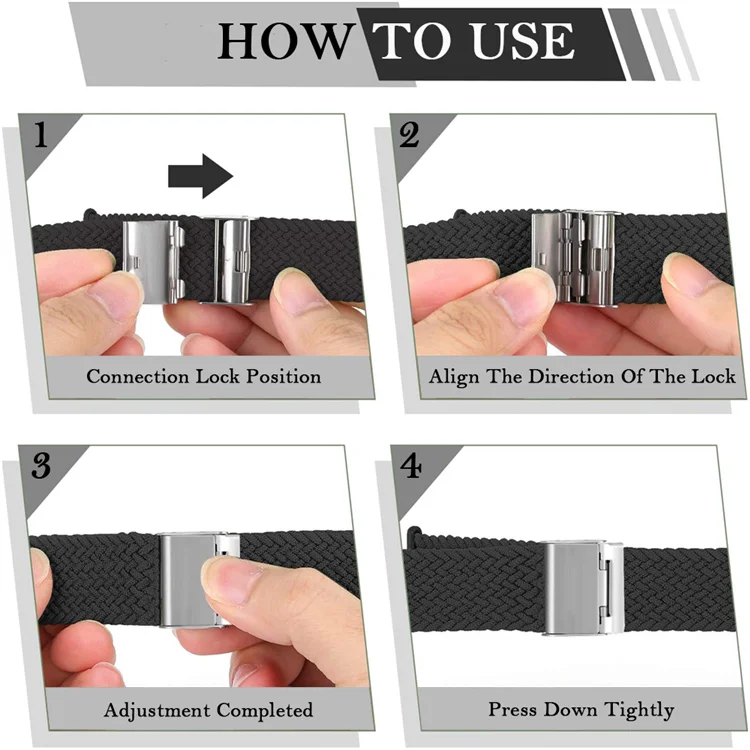 HOW TO USE

1

Connection Lock Position

2

Align The Direction Of The Lock

3

Adjustment Completed

4

Press Down Tightly