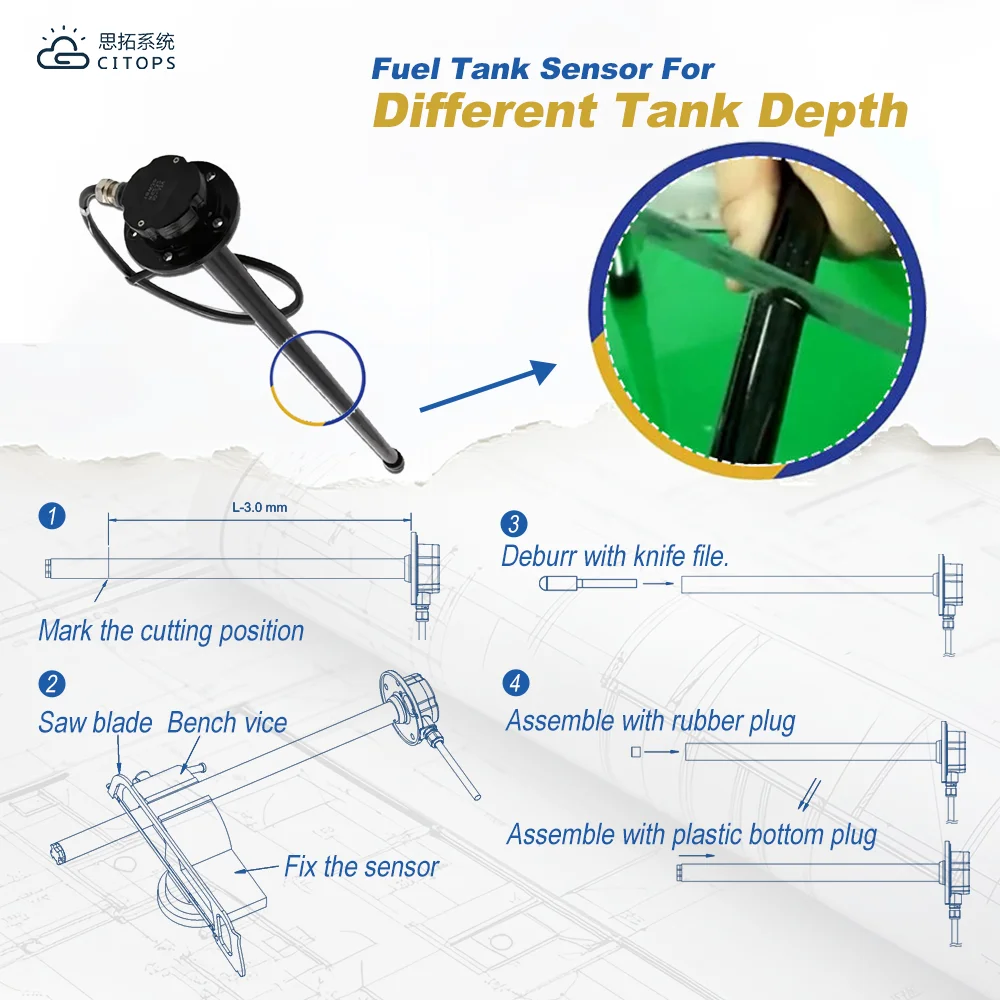 思拓系统
CITOPS

Fuel Tank Sensor For
Different Tank Depth

1
L-3.0 mm
Mark the cutting position

2
Saw blade Bench vice
Fix the sensor

3
Deburr with knife file.

4
Assemble with rubber plug
Assemble with plastic bottom plug