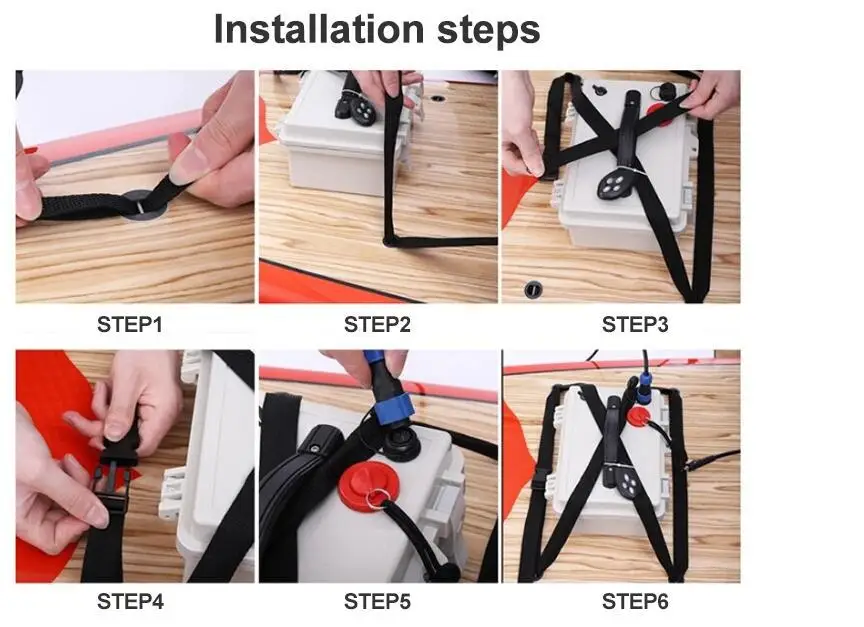 Installation steps

STEP1

STEP2

STEP3

STEP4

STEP5

STEP6