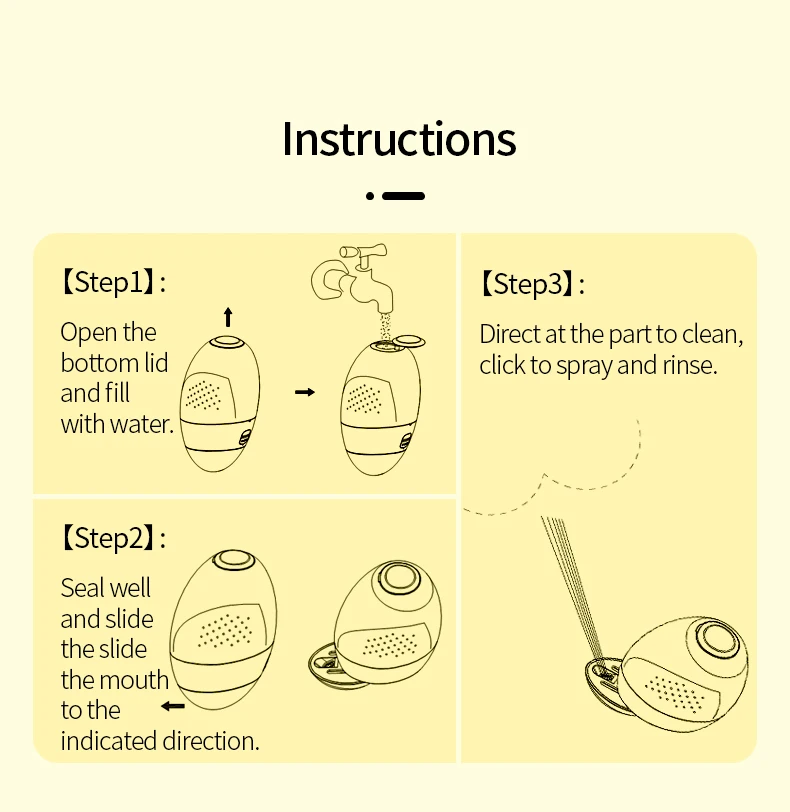 Instructions

【Step1】:

Open the bottom lid and fill with water.

【Step2】:

Seal well and slide the slide the mouth to the indicated direction.

【Step3】:

Direct at the part to clean, click to spray and rinse.