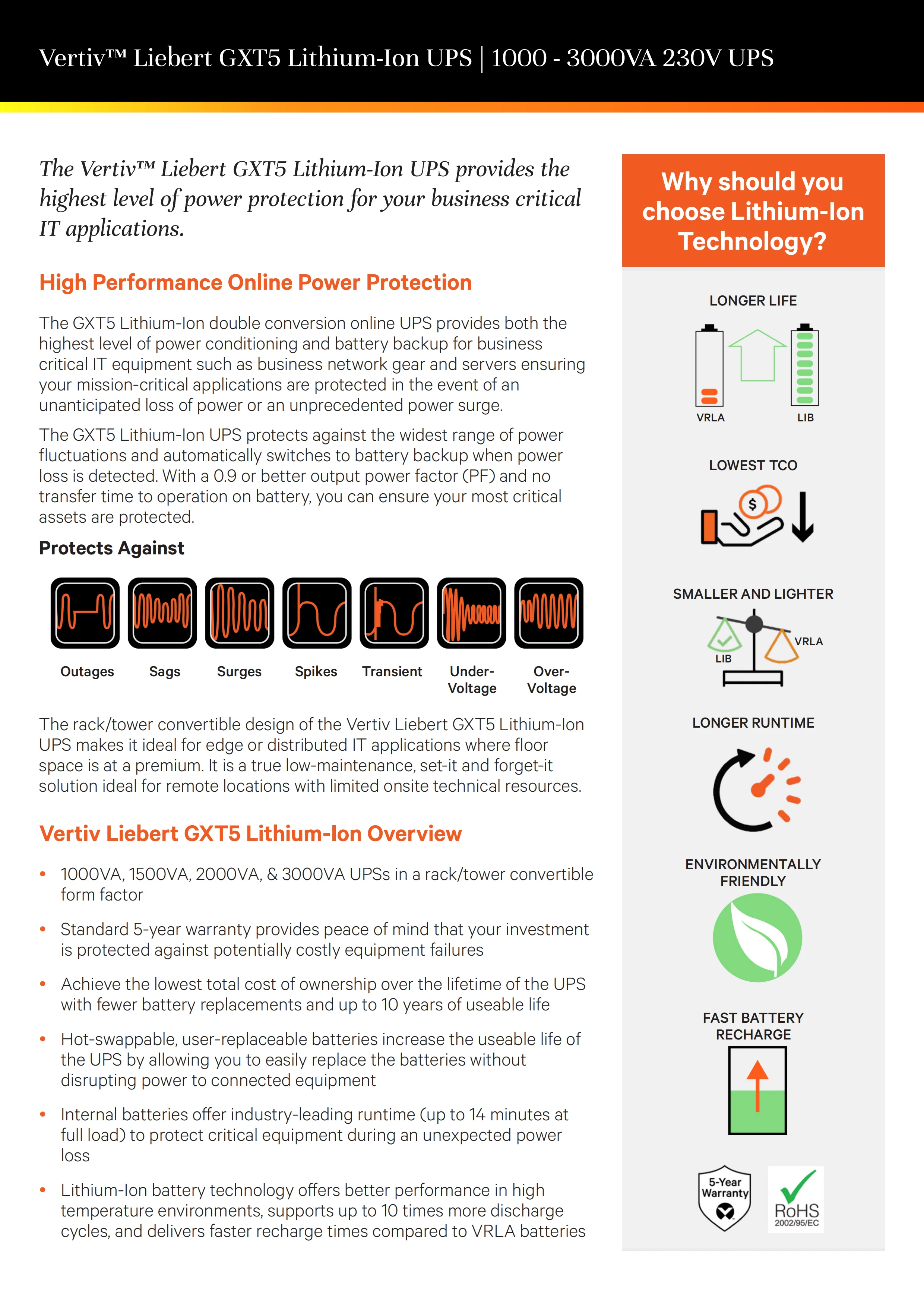 Vertiv™ Liebert GXT5 Lithium-Ion UPS | 1000 - 3000VA 230V UPS

The Vertiv™ Liebert GXT5 Lithium-Ion UPS provides the highest level of power protection for your business critical IT applications.

High Performance Online Power Protection

The GXT5 Lithium-Ion double conversion online UPS provides both the highest level of power conditioning and battery backup for business critical IT equipment such as business network gear and servers ensuring your mission-critical applications are protected in the event of an unanticipated loss of power or an unprecedented power surge.

The GXT5 Lithium-Ion UPS protects against the widest range of power fluctuations and automatically switches to battery backup when power loss is detected. With a 0.9 or better output power factor (PF) and no transfer time to operation on battery, you can ensure your most critical assets are protected.

Protects Against

Outages Sags Surges Spikes Transient Under-Voltage Over-Voltage

The rack/tower convertible design of the Vertiv Liebert GXT5 Lithium-Ion UPS makes it ideal for edge or distributed IT applications where floor space is at a premium. It is a true low-maintenance, set-it and forget-it solution ideal for remote locations with limited onsite technical resources.

Vertiv Liebert GXT5 Lithium-Ion Overview

• 1000VA, 1500VA, 2000VA, & 3000VA UPSs in a rack/tower convertible form factor

• Standard 5-year warranty provides peace of mind that your investment is protected against potentially costly equipment failures

• Achieve the lowest total cost of ownership over the lifetime of the UPS with fewer battery replacements and up to 10 years of useable life

• Hot-swappable, user-replaceable batteries increase the useable life of the UPS by allowing you to easily replace the batteries without disrupting power to connected equipment

• Internal batteries offer industry-leading runtime (up to 14 minutes at full load) to protect critical equipment during an unexpected power loss

• Lithium-Ion battery technology offers better performance in high temperature environments, supports up to 10 times more discharge cycles, and delivers faster recharge times compared to VRLA batteries

Why should you choose Lithium-Ion Technology?

LONGER LIFE
VRLA LIB

LOWEST TCO
$

SMALLER AND LIGHTER
LIB VRLA

LONGER RUNTIME

ENVIRONMENTALLY FRIENDLY

FAST BATTERY RECHARGE

5-Year Warranty

RoHS 2002/95/EC