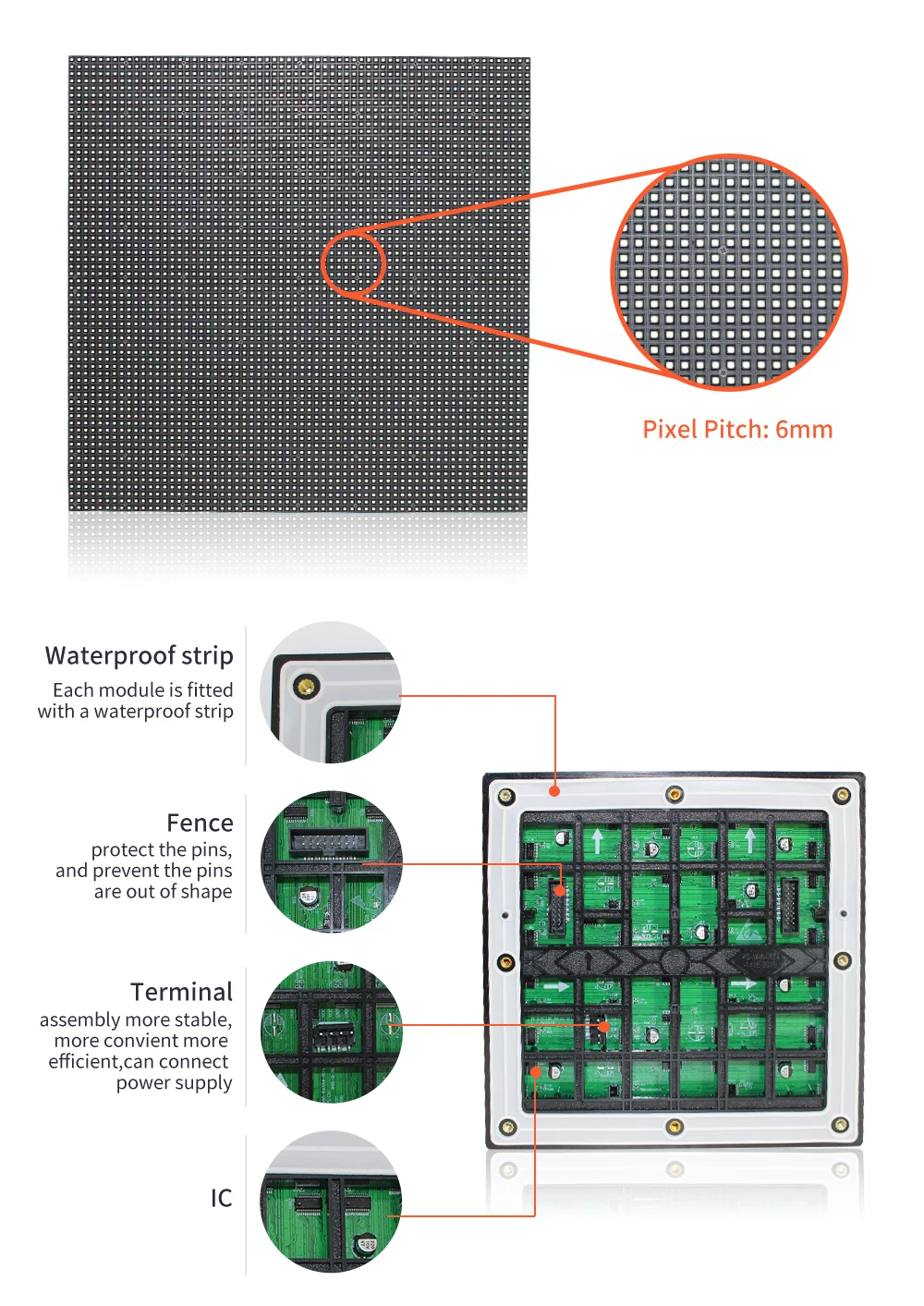 Pixel Pitch: 6mm

Waterproof strip

Each module is fitted with a waterproof strip

Fence

protect the pins, and prevent the pins are out of shape

Terminal

assembly more stable, more convient more efficient,can connect power supply

IC