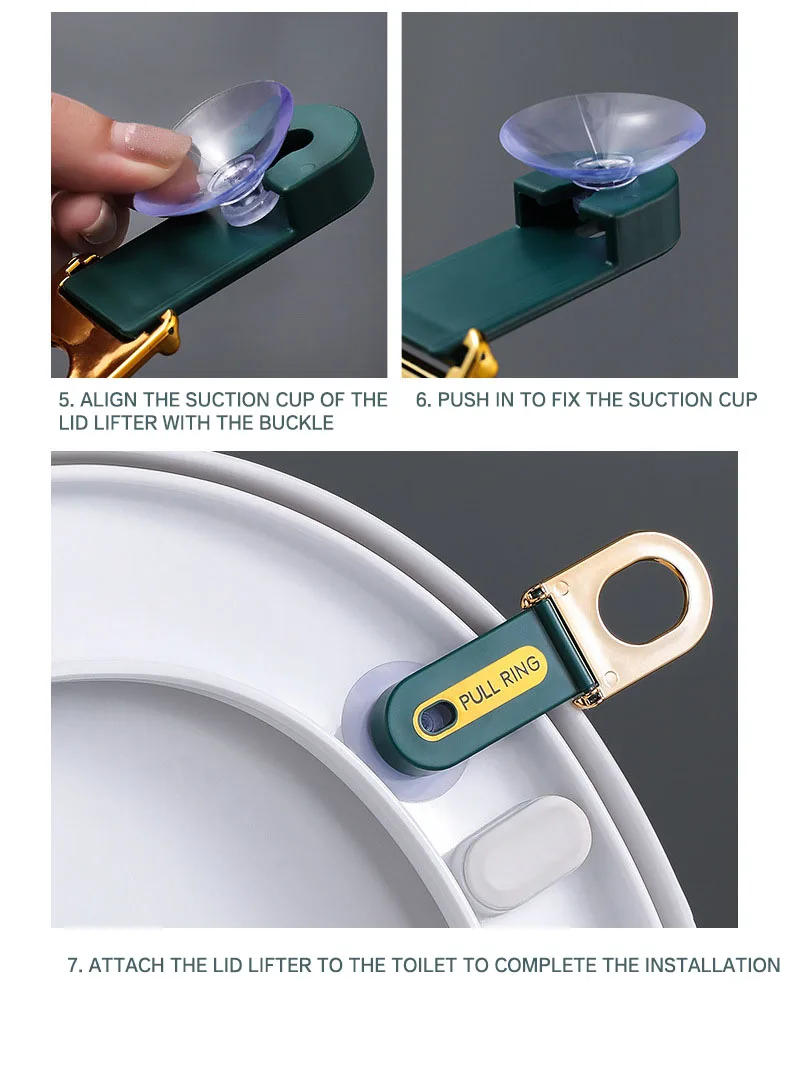 5. ALIGN THE SUCTION CUP OF THE LID LIFTER WITH THE BUCKLE

6. PUSH IN TO FIX THE SUCTION CUP

PULL RING

7. ATTACH THE LID LIFTER TO THE TOILET TO COMPLETE THE INSTALLATION