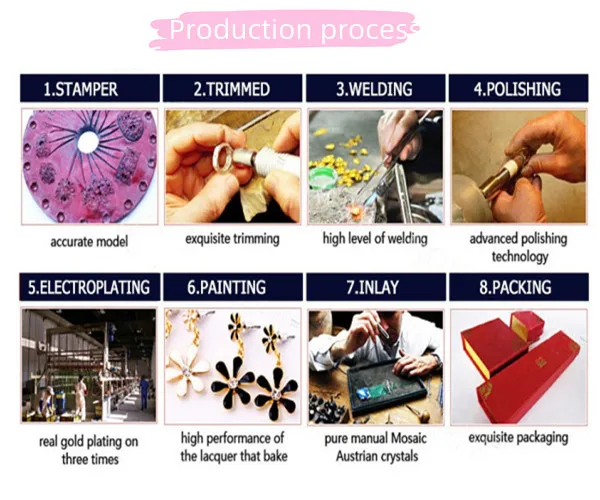 Production proces

1.STAMPER

accurate model

2.TRIMMED

exquisite trimming

3.WELDING

high level of welding

4.POLISHING

advanced polishing technology

5.ELECTROPLATING

real gold plating on three times

6.PAINTING

high performance of the lacquer that bake

7.INLAY

pure manual Mosaic Austrian crystals

8.PACKING

exquisite packaging