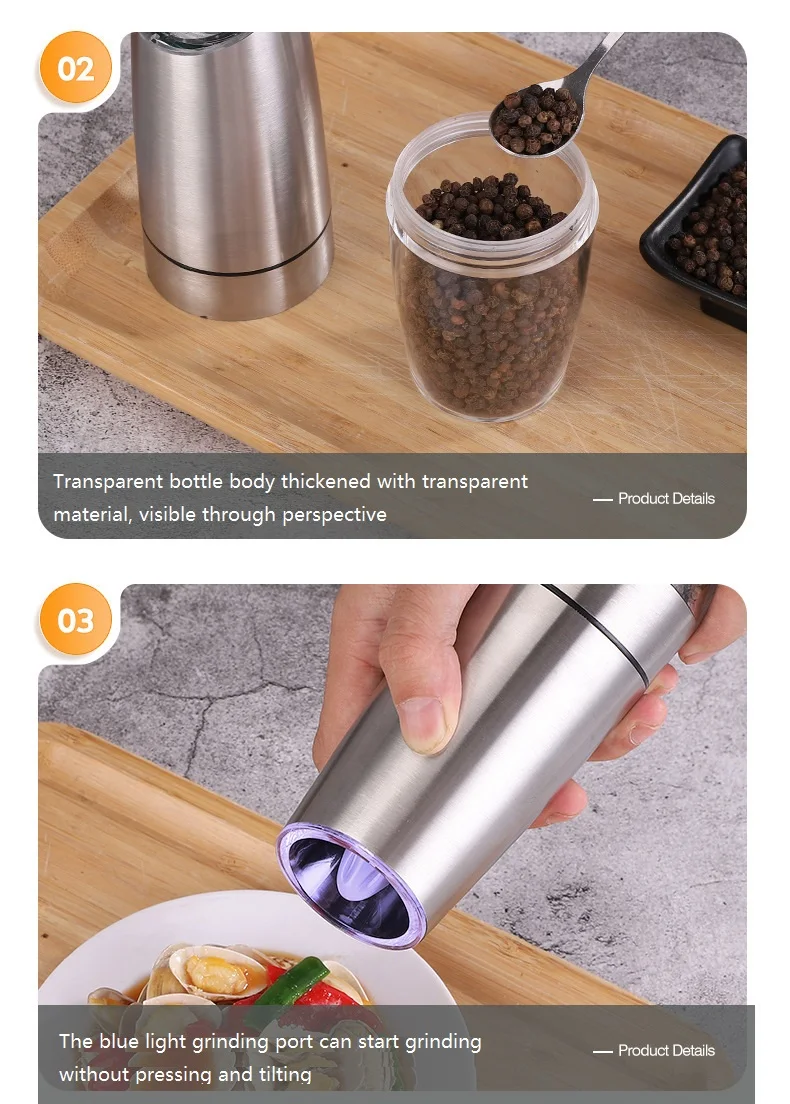 02

Transparent bottle body thickened with transparent material, visible through perspective

— Product Details

03

The blue light grinding port can start grinding without pressing and tilting

— Product Details