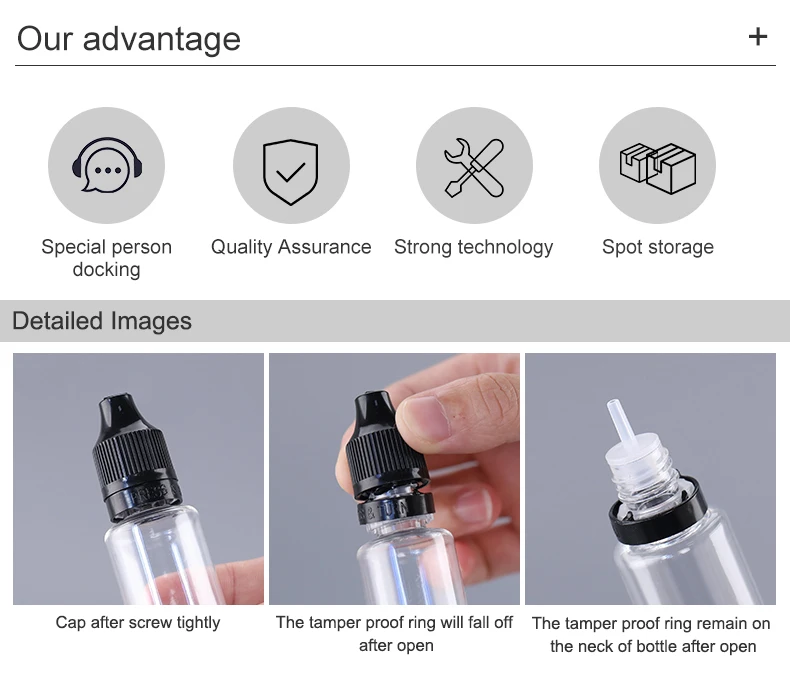 Our advantage

+

Special person docking

Quality Assurance

Strong technology

Spot storage

Detailed Images

Cap after screw tightly

The tamper proof ring will fall off after open

The tamper proof ring remain on the neck of bottle after open