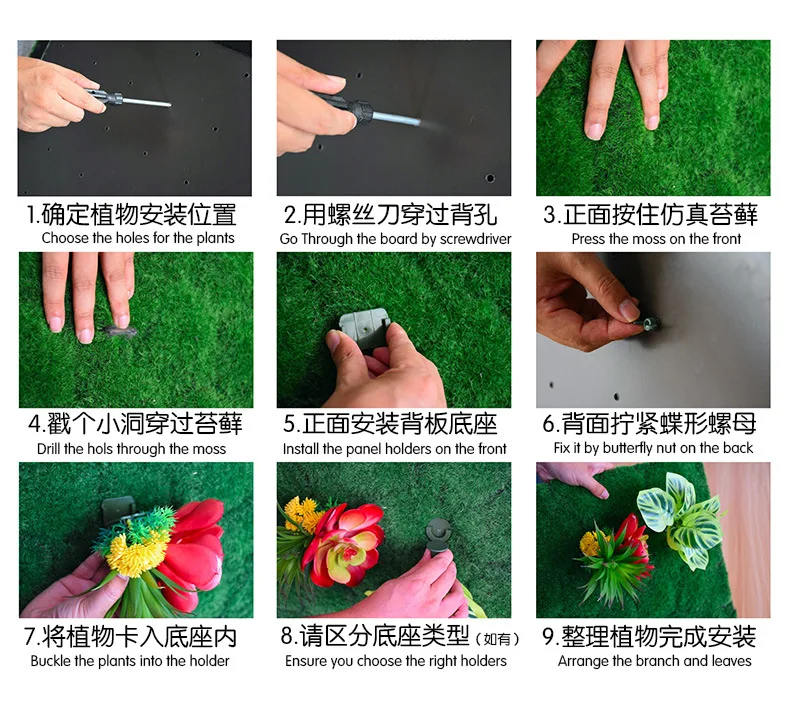 1.确定植物安装位置
Choose the holes for the plants

2.用螺丝刀穿过背孔
Go Through the board by screwdriver

3.正面按住仿真苔藓
Press the moss on the front

4.戳个小洞穿过苔藓
Drill the hols through the moss

5.正面安装背板底座
Install the panel holders on the front

6.背面拧紧蝶形螺母
Fix it by butterfly nut on the back

7.将植物卡入底座内
Buckle the plants into the holder

8.请区分底座类型（如有）
Ensure you choose the right holders

9.整理植物完成安装
Arrange the branch and leaves