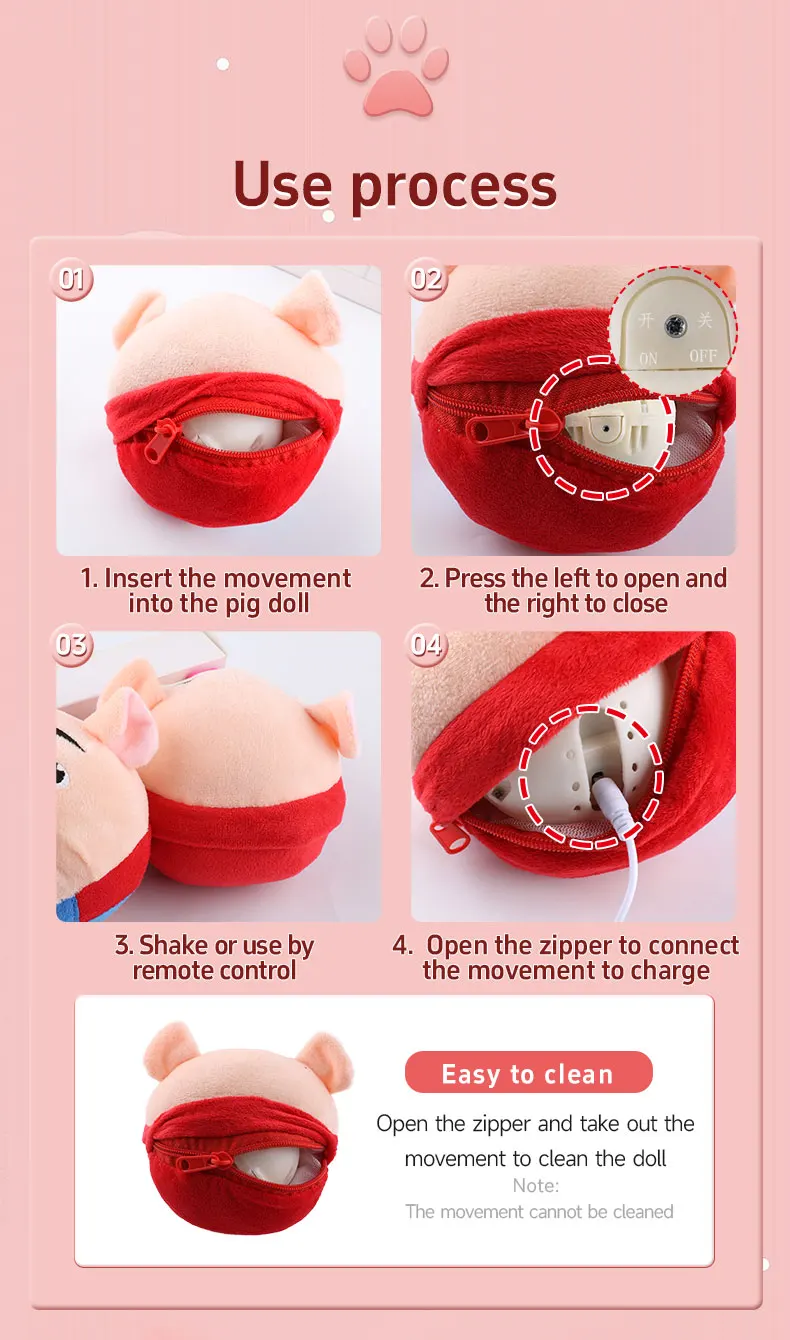 Use process

01

1. Insert the movement into the pig doll

02

开 关
ON OFF

2. Press the left to open and the right to close

03

3. Shake or use by remote control

04

4. Open the zipper to connect the movement to charge

Easy to clean

Open the zipper and take out the movement to clean the doll

Note:
The movement cannot be cleaned