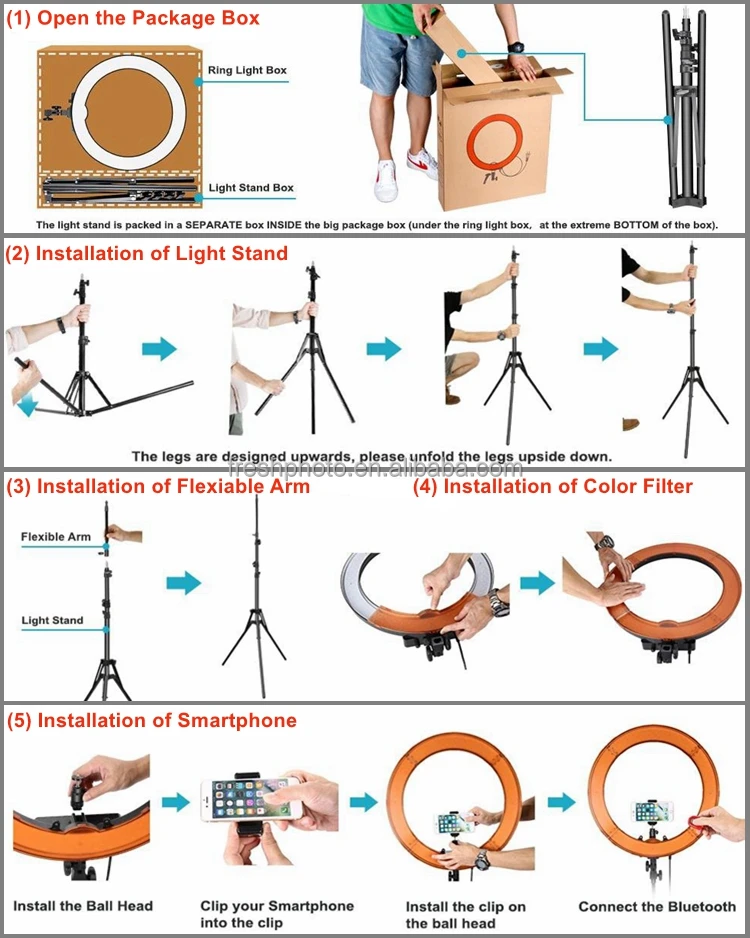 (1) Open the Package Box

Ring Light Box

Light Stand Box

The light stand is packed in a SEPARATE box INSIDE the big package box (under the ring light box, at the extreme BOTTOM of the box).

(2) Installation of Light Stand

The legs are designed upwards, please unfold the legs upside down.

freshphoto.en.alibaba.com

(3) Installation of Flexiable Arm

Flexible Arm

Light Stand

(4) Installation of Color Filter

(5) Installation of Smartphone

Install the Ball Head

Clip your Smartphone into the clip

Install the clip on the ball head

Connect the Bluetooth