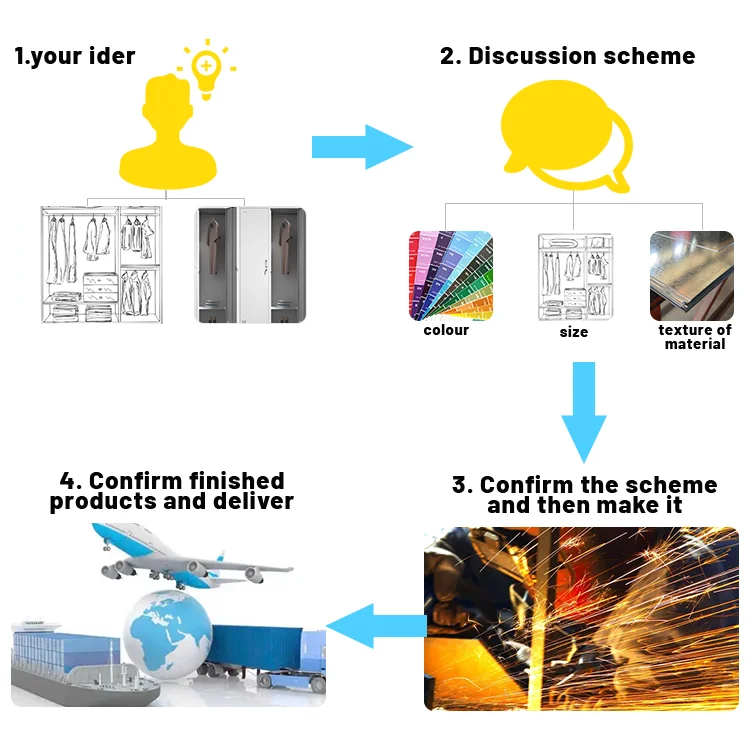 1.your ider

2. Discussion scheme

colour

size

texture of material

3. Confirm the scheme and then make it

4. Confirm finished products and deliver