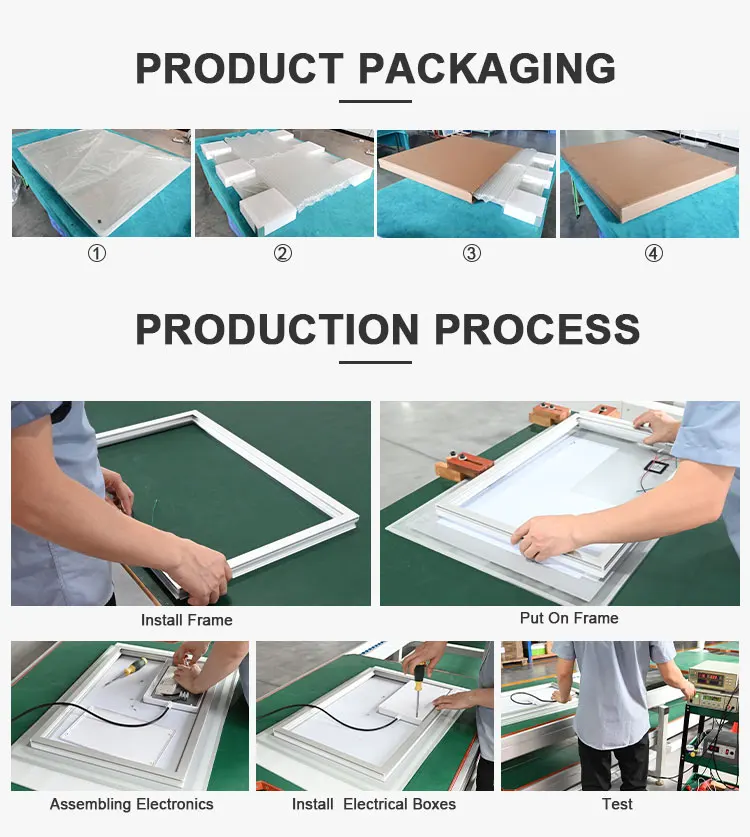 PRODUCT PACKAGING

①

②

③

④

PRODUCTION PROCESS

Install Frame

Put On Frame

Assembling Electronics

Install Electrical Boxes

Test