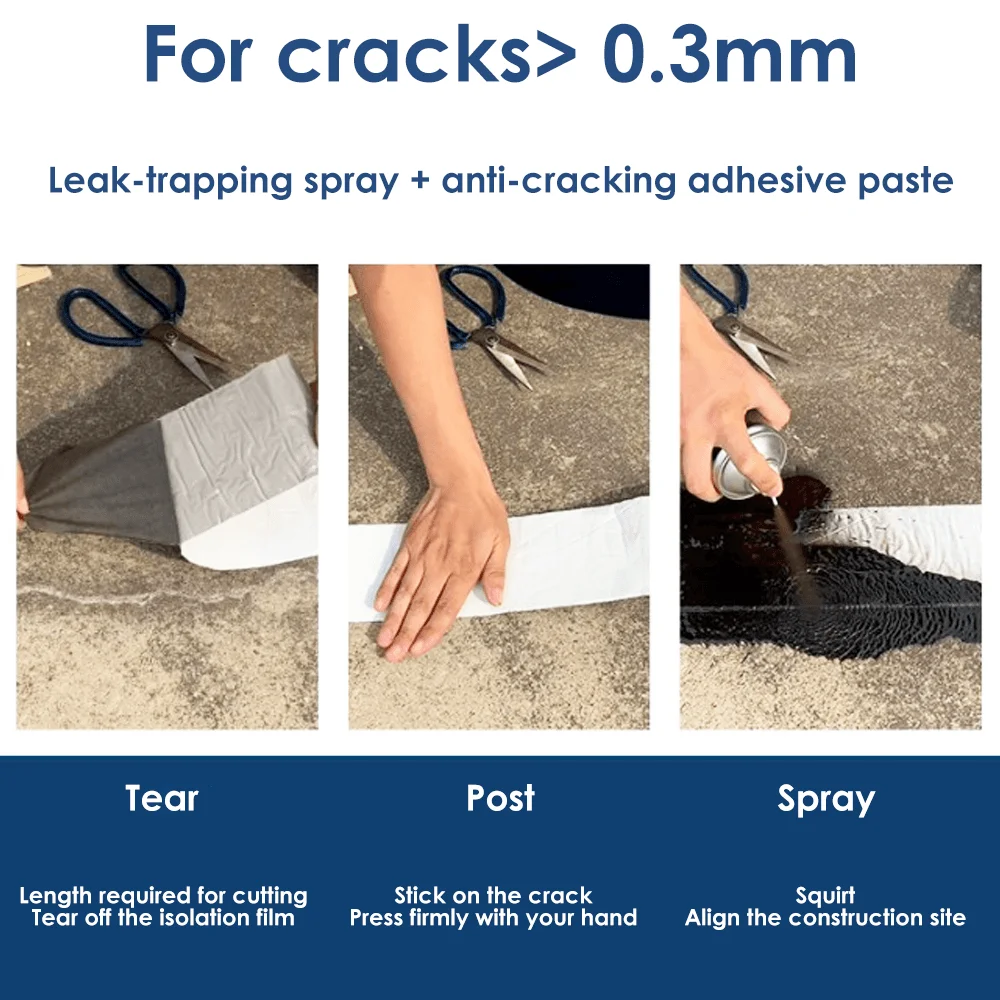 For cracks> 0.3mm

Leak-trapping spray + anti-cracking adhesive paste

Tear

Length required for cutting
Tear off the isolation film

Post

Stick on the crack
Press firmly with your hand

Spray

Squirt
Align the construction site