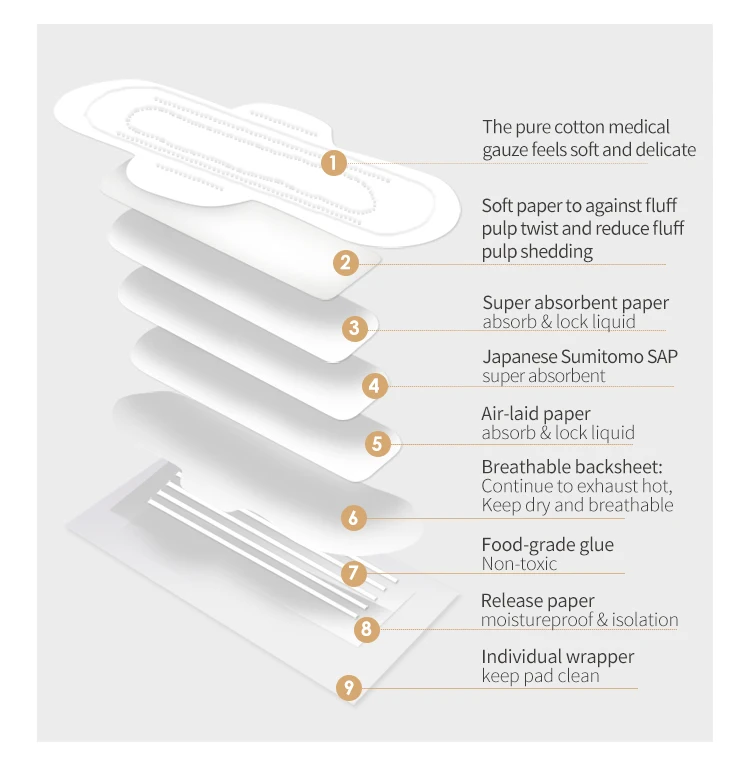 1
The pure cotton medical gauze feels soft and delicate

2
Soft paper to against fluff pulp twist and reduce fluff pulp shedding

3
Super absorbent paper
absorb & lock liquid

4
Japanese Sumitomo SAP
super absorbent

5
Air-laid paper
absorb & lock liquid

6
Breathable backsheet:
Continue to exhaust hot,
Keep dry and breathable

7
Food-grade glue
Non-toxic

8
Release paper
moistureproof & isolation

9
Individual wrapper
keep pad clean