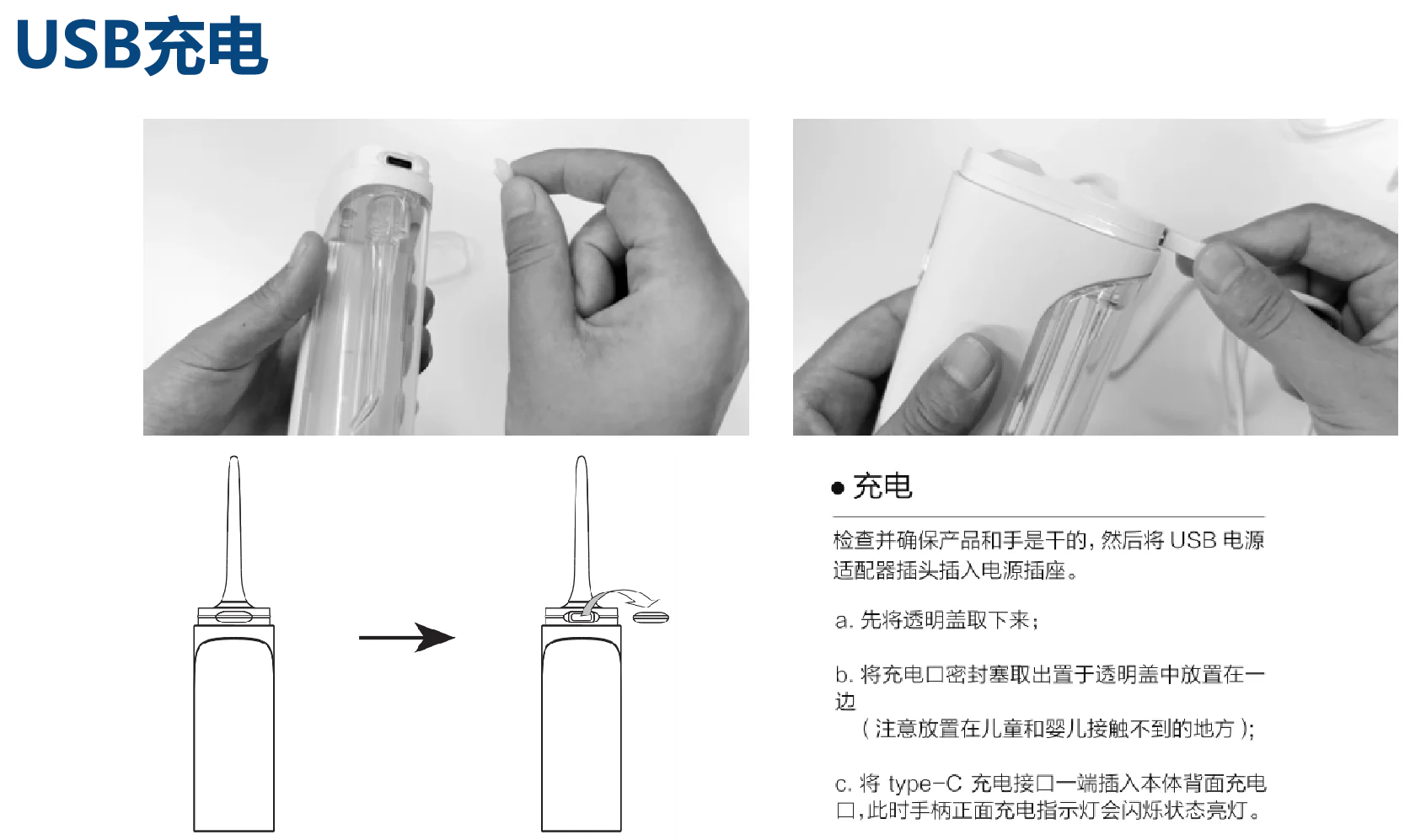 USB充电

● 充电

检查并确保产品和手是干的，然后将 USB 电源适配器插头插入电源插座。

a. 先将透明盖取下来；

b. 将充电口密封塞取出置于透明盖中放置在一边
（注意放置在儿童和婴儿接触不到的地方）；

c. 将 type-C 充电接口一端插入本体背面充电口，此时手柄正面充电指示灯会闪烁状态亮灯。