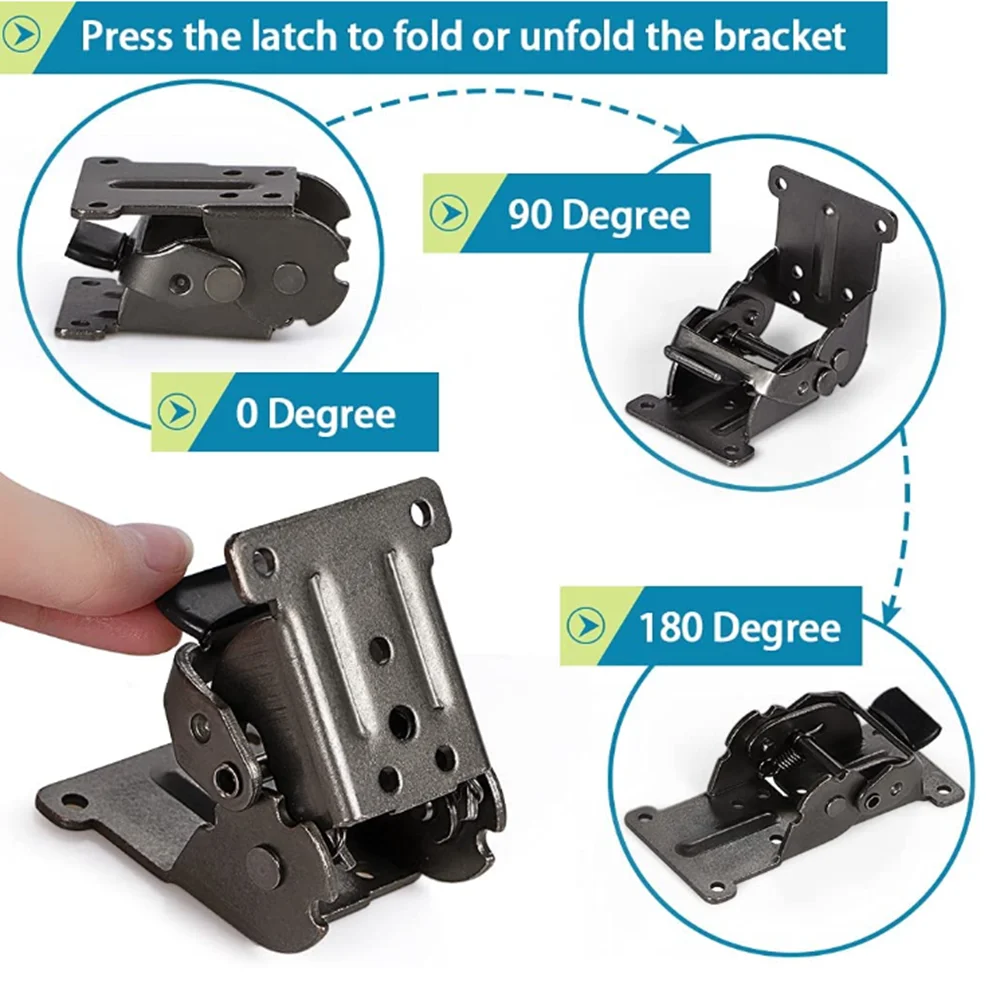 Press the latch to fold or unfold the bracket

90 Degree

0 Degree

180 Degree