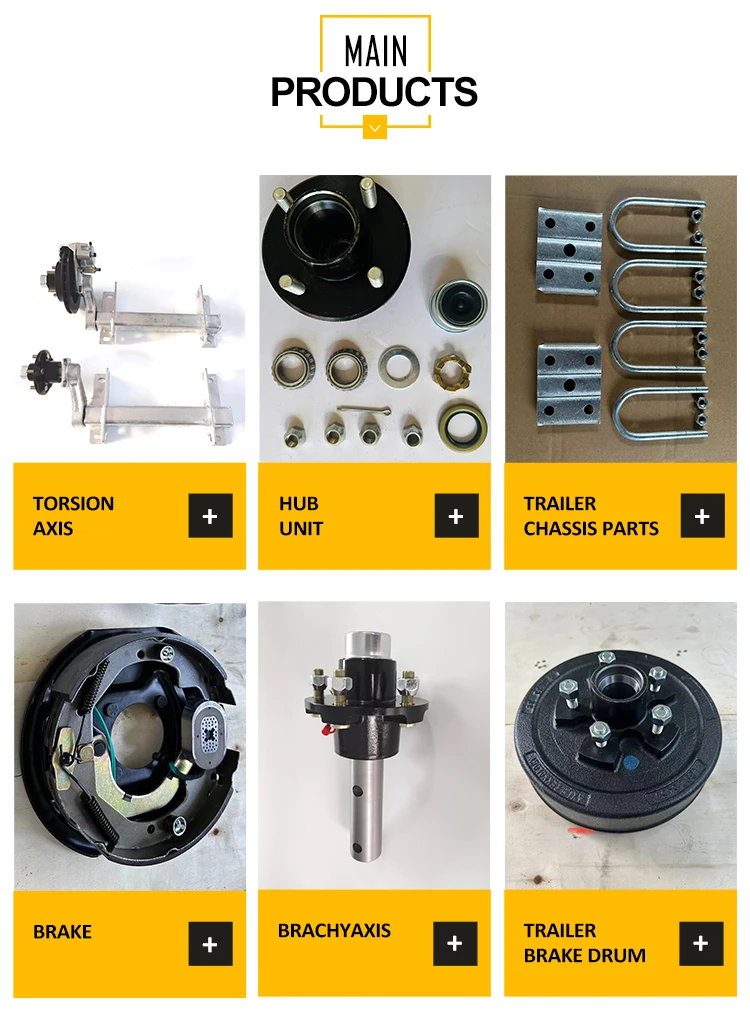 MAIN
PRODUCTS

TORSION
AXIS
+

HUB
UNIT
+

TRAILER
CHASSIS PARTS
+

BRAKE
+

BRACHYAXIS
+

TRAILER
BRAKE DRUM
+