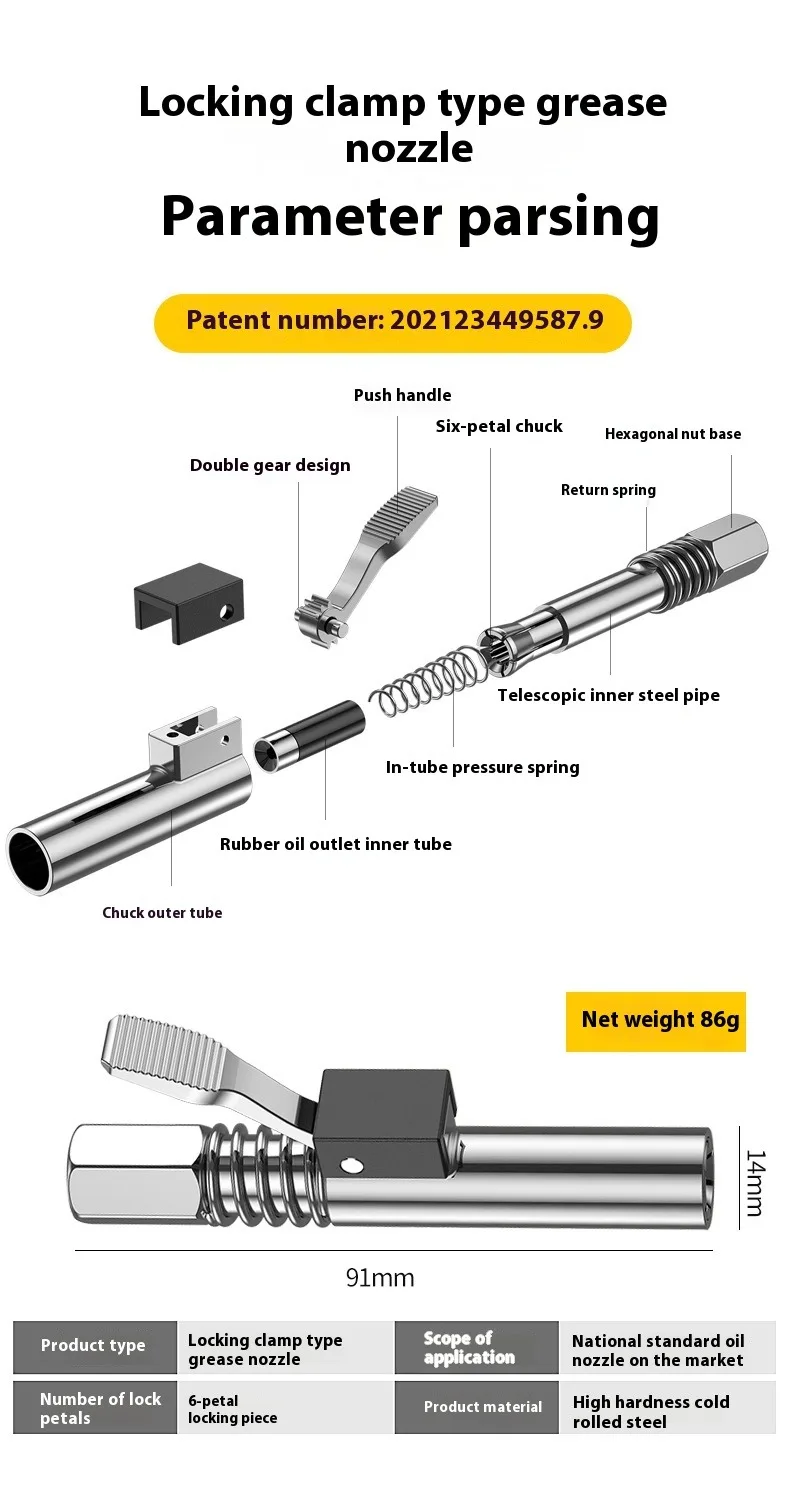 Locking clamp type grease nozzle

Parameter parsing

Patent number: 202123449587.9

Push handle

Six-petal chuck

Hexagonal nut base

Double gear design

Return spring

Telescopic inner steel pipe

In-tube pressure spring

Rubber oil outlet inner tube

Chuck outer tube

Net weight 86g

14mm

91mm

| Product type | Locking clamp type grease nozzle | Scope of application | National standard oil nozzle on the market |
|---|---|---|---|
| Number of lock petals | 6-petal locking piece | Product material | High hardness cold rolled steel |