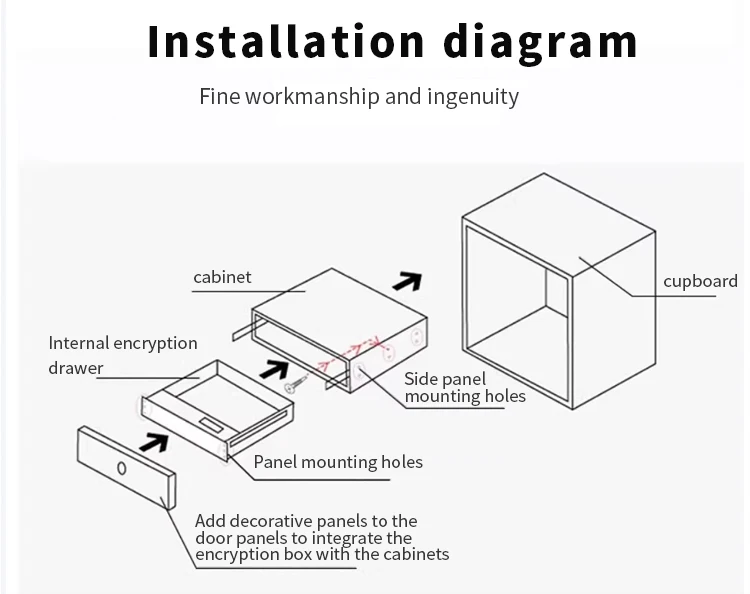 Installation diagram

Fine workmanship and ingenuity

cabinet

cupboard

Internal encryption drawer

Side panel mounting holes

Panel mounting holes

Add decorative panels to the door panels to integrate the encryption box with the cabinets