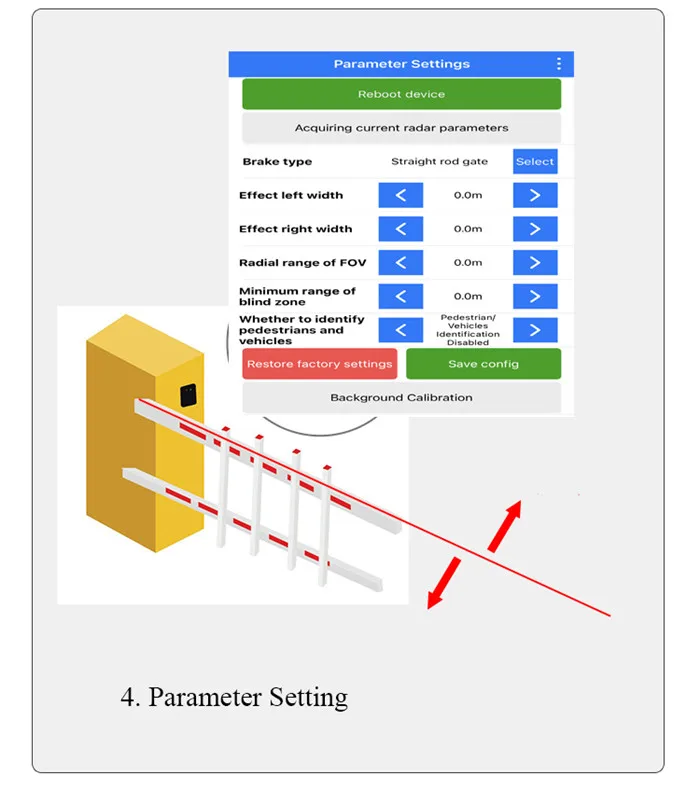 Parameter Settings

Reboot device

Acquiring current radar parameters

Brake type Straight rod gate Select

Effect left width < 0.0m >

Effect right width < 0.0m >

Radial range of FOV < 0.0m >

Minimum range of blind zone < 0.0m >

Whether to identify pedestrians and vehicles < Pedestrian/ Vehicles Identification Disabled >

Restore factory settings

Save config

Background Calibration

4. Parameter Setting