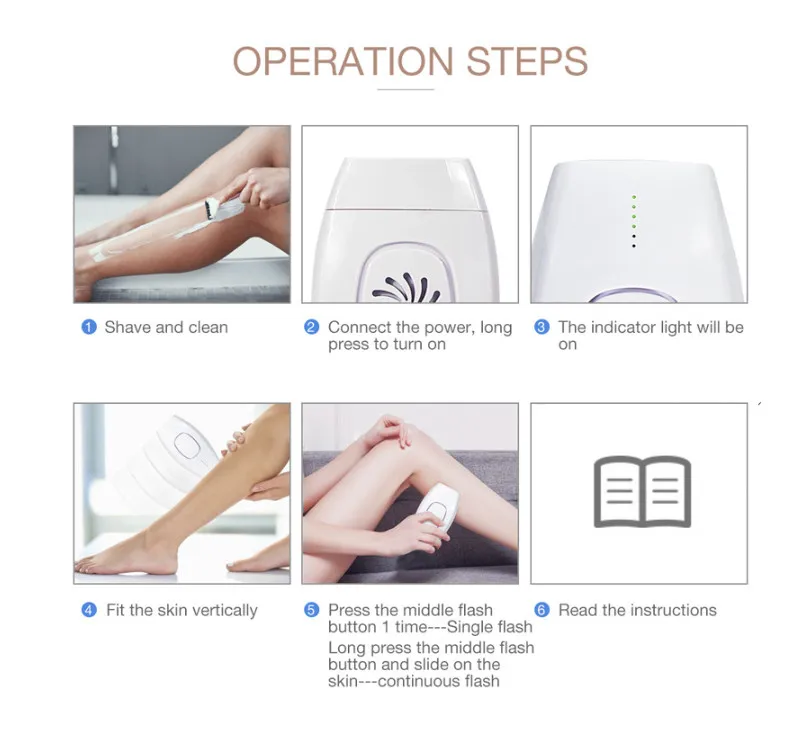 OPERATION STEPS

1 Shave and clean

2 Connect the power, long press to turn on

3 The indicator light will be on

4 Fit the skin vertically

5 Press the middle flash button 1 time---Single flash
Long press the middle flash button and slide on the skin---continuous flash

6 Read the instructions