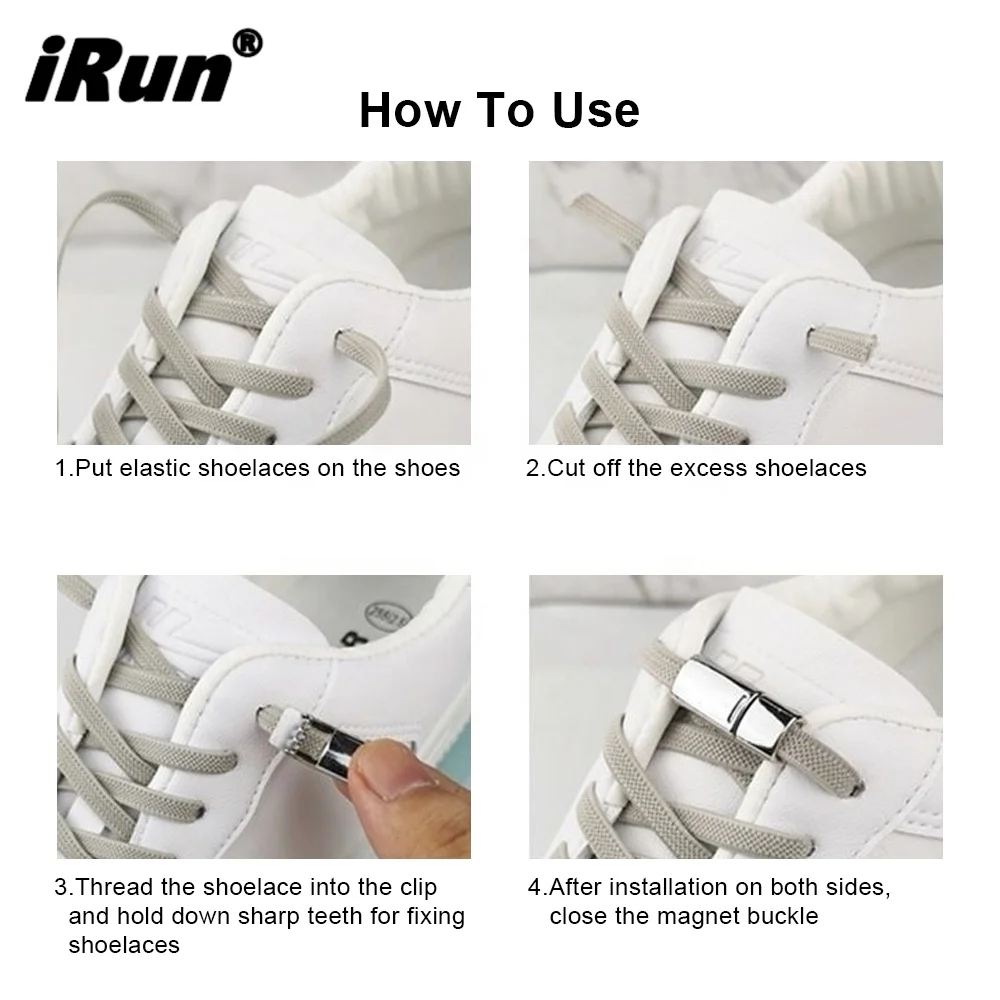 iRun®

How To Use

1.Put elastic shoelaces on the shoes

2.Cut off the excess shoelaces

3.Thread the shoelace into the clip and hold down sharp teeth for fixing shoelaces

4.After installation on both sides, close the magnet buckle