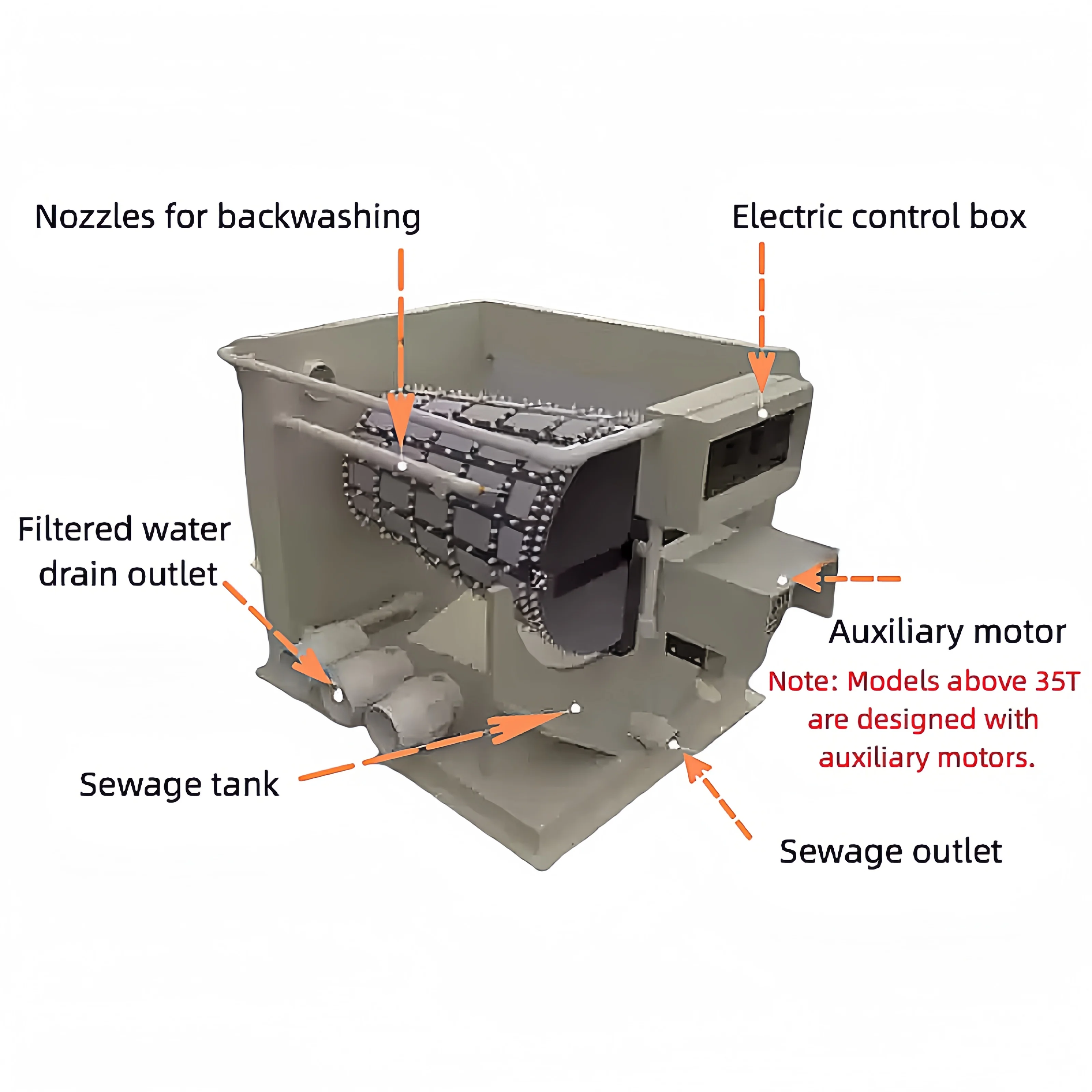 Nozzles for backwashing

Electric control box

Filtered water drain outlet

Auxiliary motor

Note: Models above 35T are designed with auxiliary motors.

Sewage tank

Sewage outlet