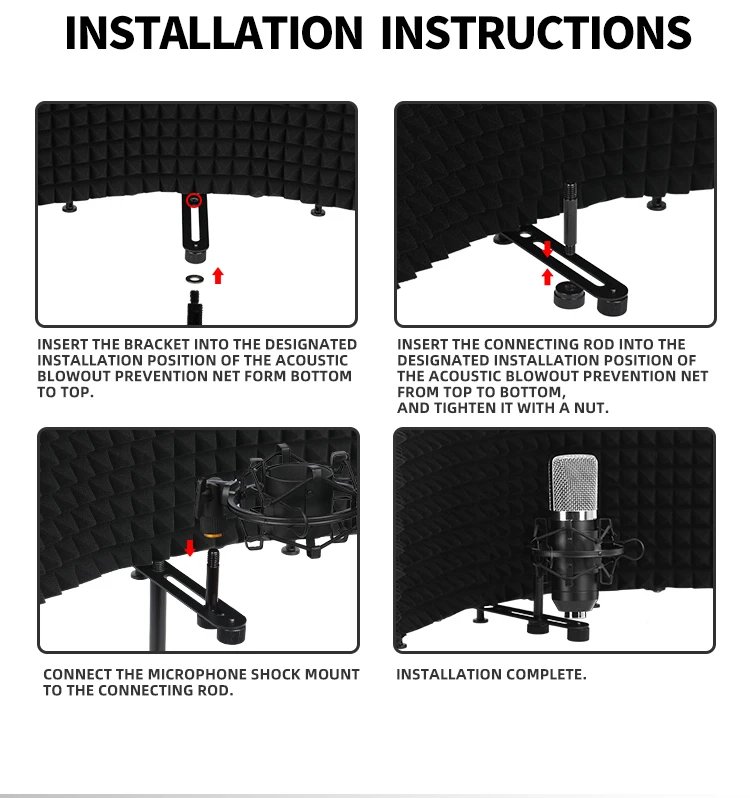 INSTALLATION INSTRUCTIONS

INSERT THE BRACKET INTO THE DESIGNATED INSTALLATION POSITION OF THE ACOUSTIC BLOWOUT PREVENTION NET FORM BOTTOM TO TOP.

INSERT THE CONNECTING ROD INTO THE DESIGNATED INSTALLATION POSITION OF THE ACOUSTIC BLOWOUT PREVENTION NET FROM TOP TO BOTTOM,
AND TIGHTEN IT WITH A NUT.

CONNECT THE MICROPHONE SHOCK MOUNT TO THE CONNECTING ROD.

INSTALLATION COMPLETE.