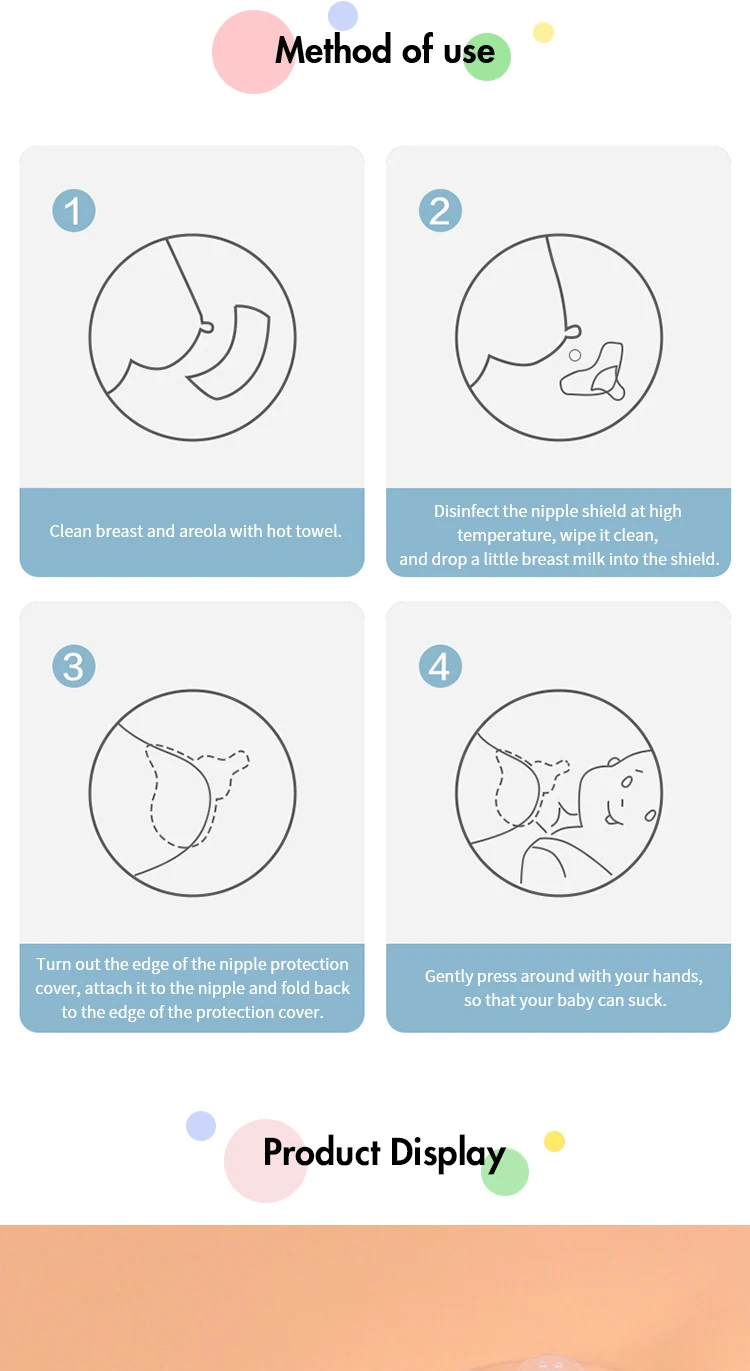 Method of use

1

Clean breast and areola with hot towel.

2

Disinfect the nipple shield at high temperature, wipe it clean, and drop a little breast milk into the shield.

3

Turn out the edge of the nipple protection cover, attach it to the nipple and fold back to the edge of the protection cover.

4

Gently press around with your hands, so that your baby can suck.

Product Display