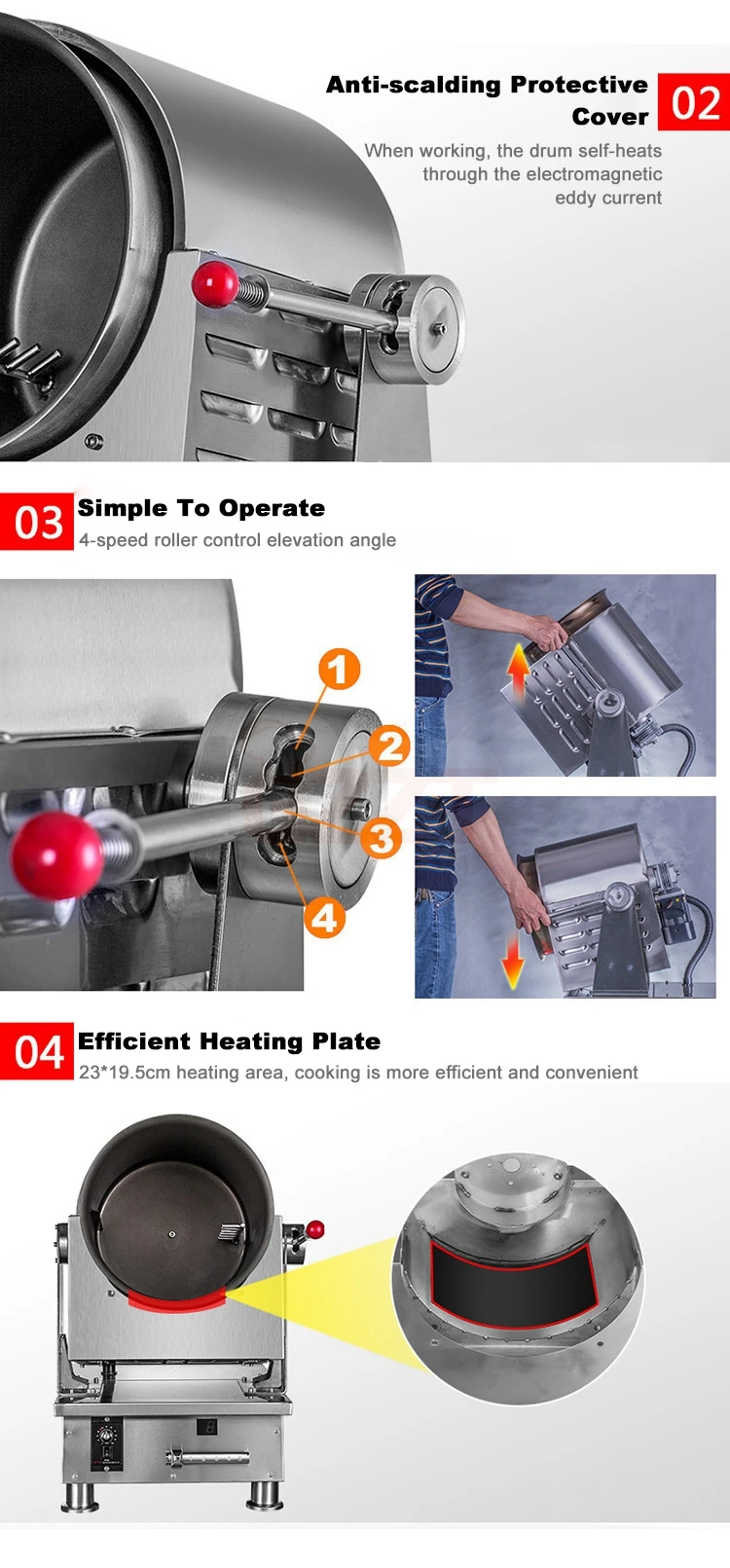 Anti-scalding Protective Cover
02
When working, the drum self-heats through the electromagnetic eddy current

03
Simple To Operate
4-speed roller control elevation angle

1
2
3
4

04
Efficient Heating Plate
23*19.5cm heating area, cooking is more efficient and convenient