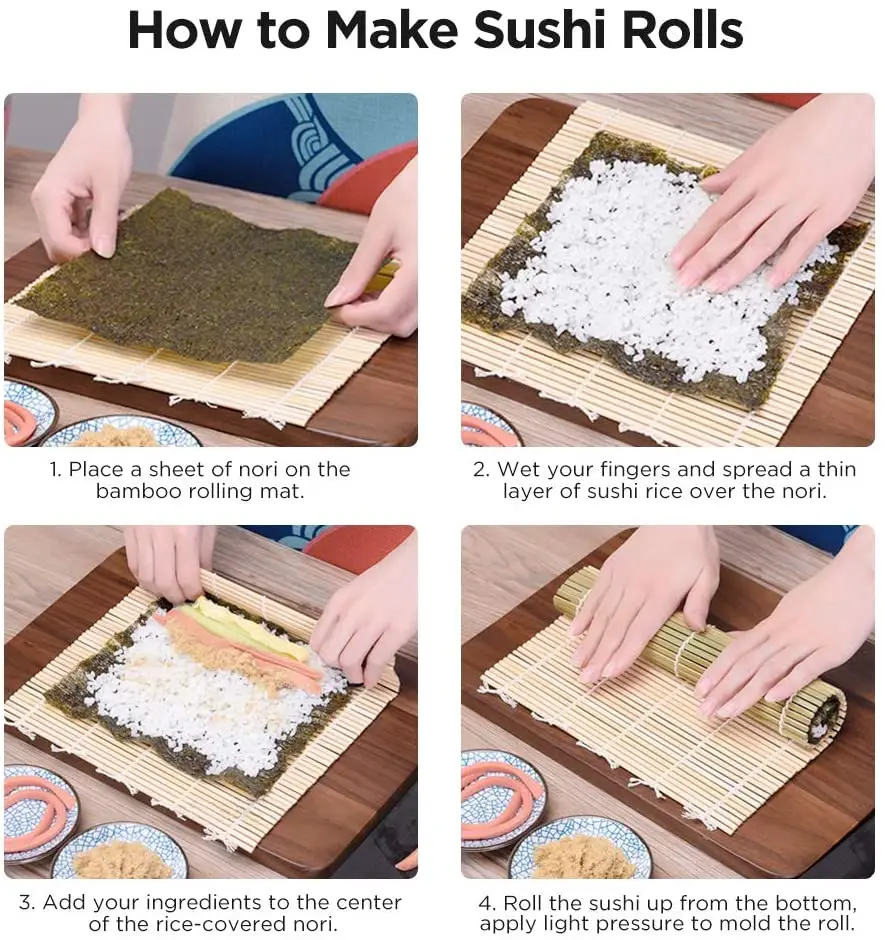 How to Make Sushi Rolls

1. Place a sheet of nori on the bamboo rolling mat.

2. Wet your fingers and spread a thin layer of sushi rice over the nori.

3. Add your ingredients to the center of the rice-covered nori.

4. Roll the sushi up from the bottom, apply light pressure to mold the roll.