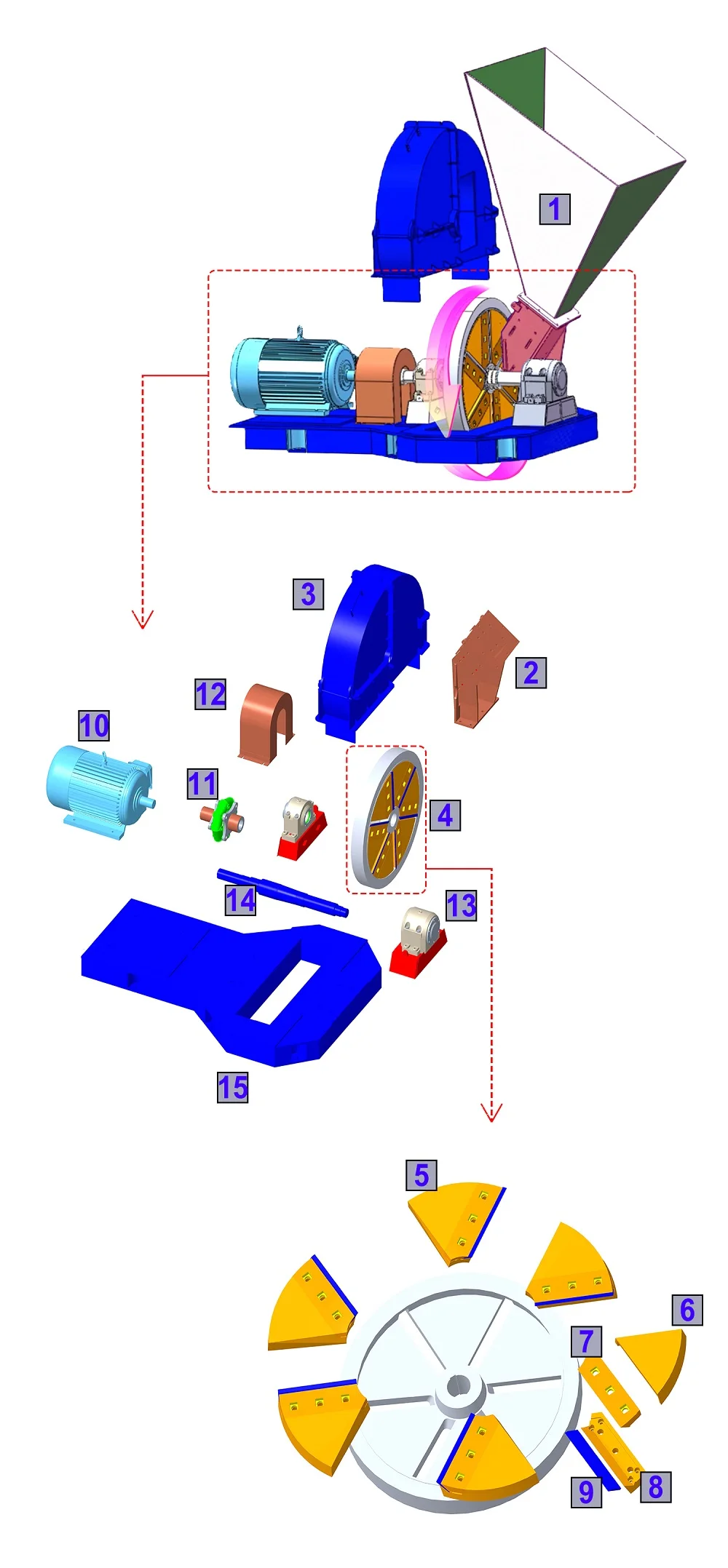 1

3

2

12

10

11

4

14

13

15

5

6

7

9

8