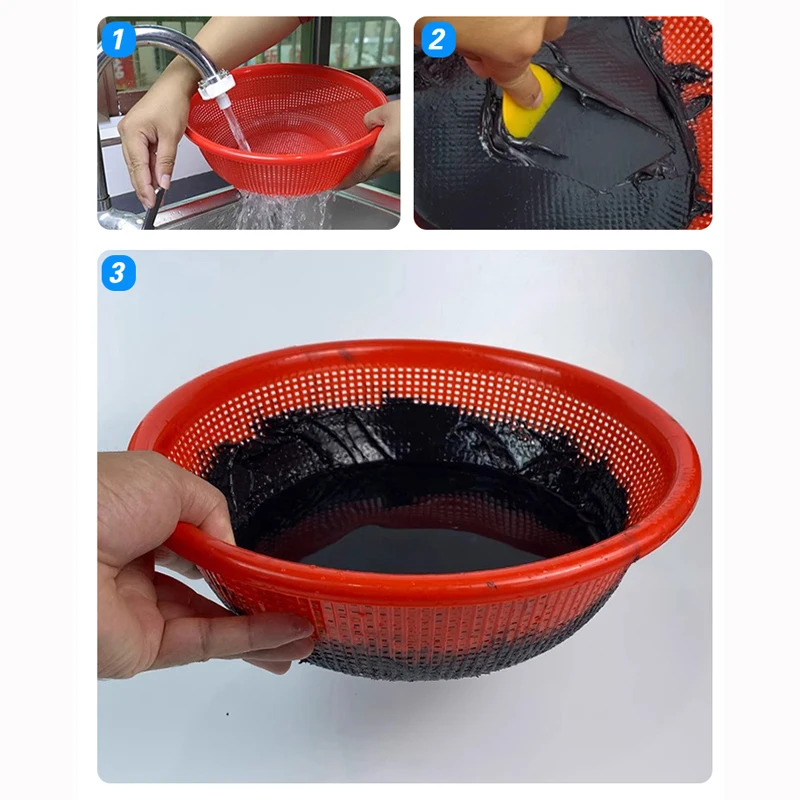 1

2

3