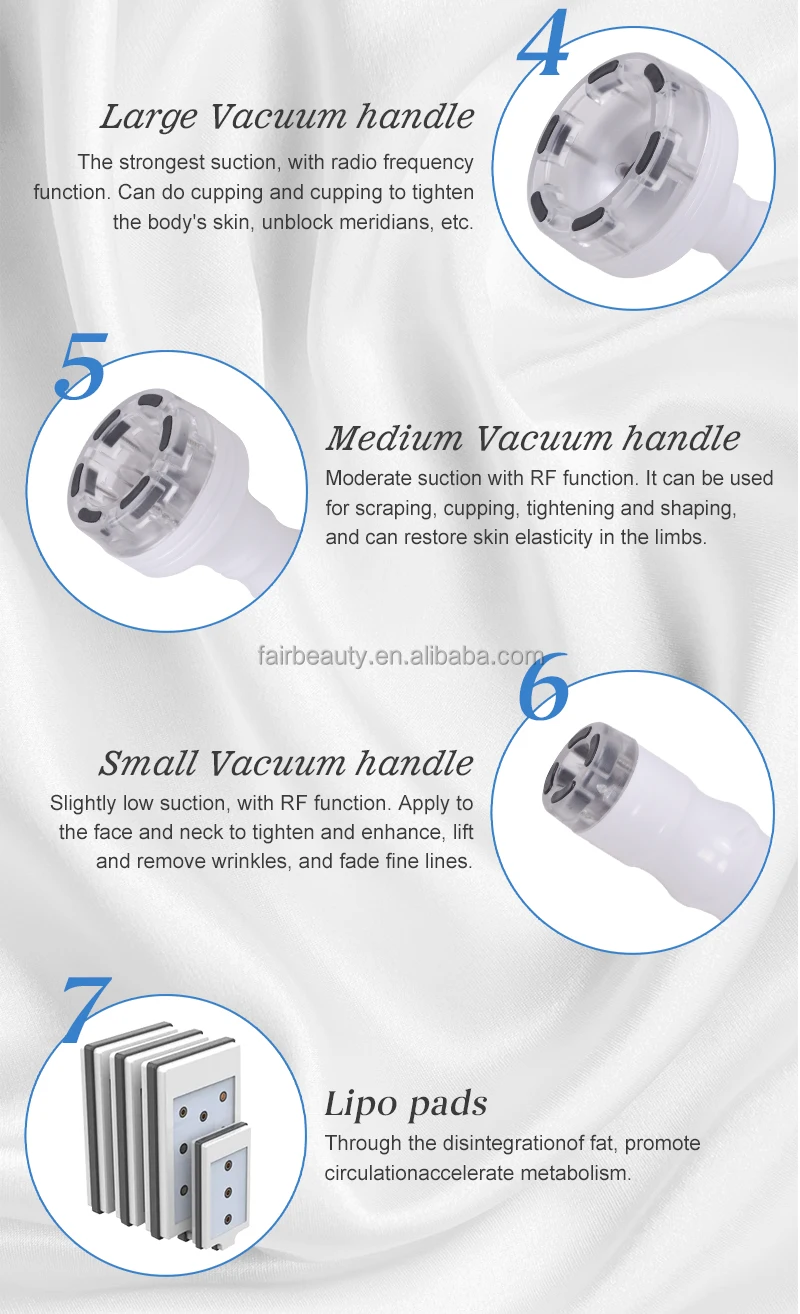 4

Large Vacuum handle

The strongest suction, with radio frequency function. Can do cupping and cupping to tighten the body's skin, unblock meridians, etc.

5

Medium Vacuum handle

Moderate suction with RF function. It can be used for scraping, cupping, tightening and shaping, and can restore skin elasticity in the limbs.

fairbeauty.en.alibaba.com

6

Small Vacuum handle

Slightly low suction, with RF function. Apply to the face and neck to tighten and enhance, lift and remove wrinkles, and fade fine lines.

7

Lipo pads

Through the disintegrationof fat, promote circulationaccelerate metabolism.