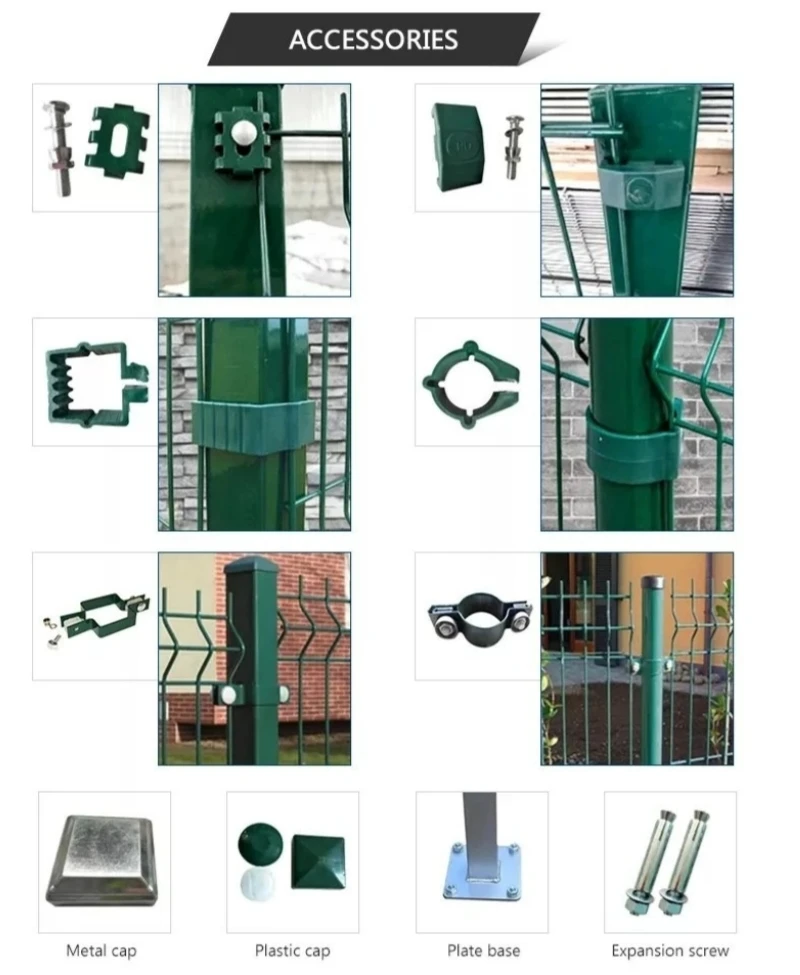 ACCESSORIES

Metal cap

Plastic cap

Plate base

Expansion screw