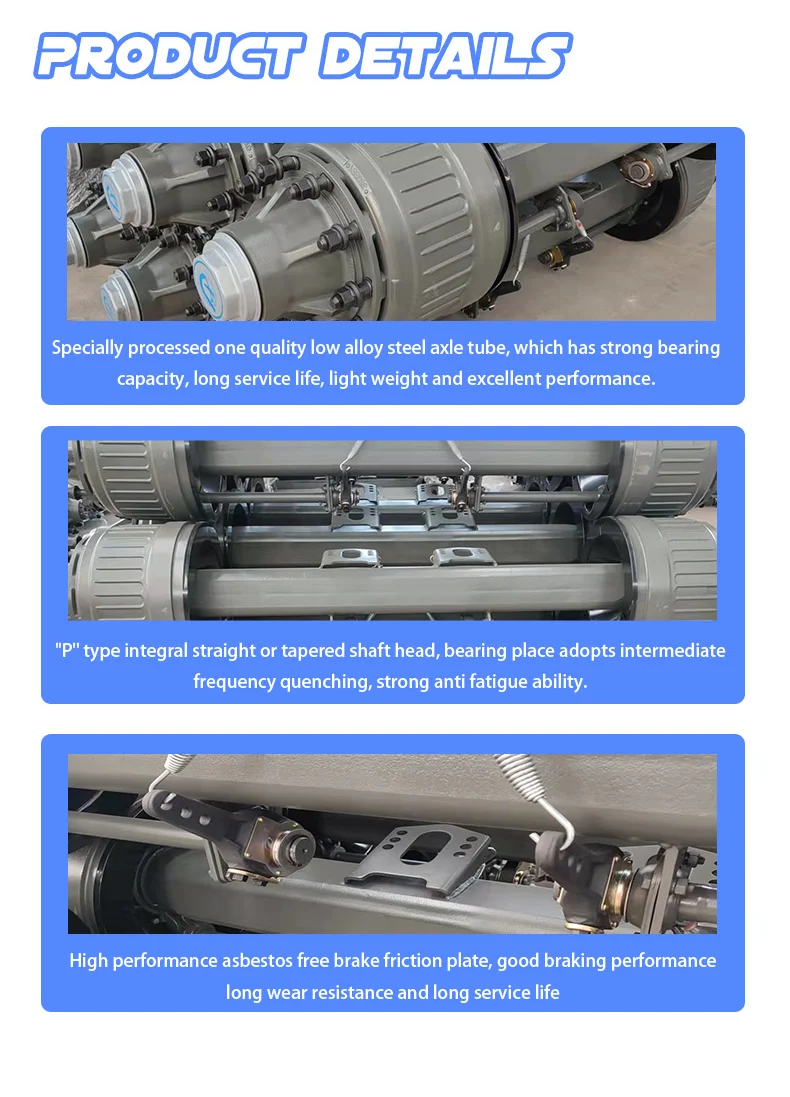 PRODUCT DETAILS

Specially processed one quality low alloy steel axle tube, which has strong bearing capacity, long service life, light weight and excellent performance.

"P" type integral straight or tapered shaft head, bearing place adopts intermediate frequency quenching, strong anti fatigue ability.

High performance asbestos free brake friction plate, good braking performance long wear resistance and long service life