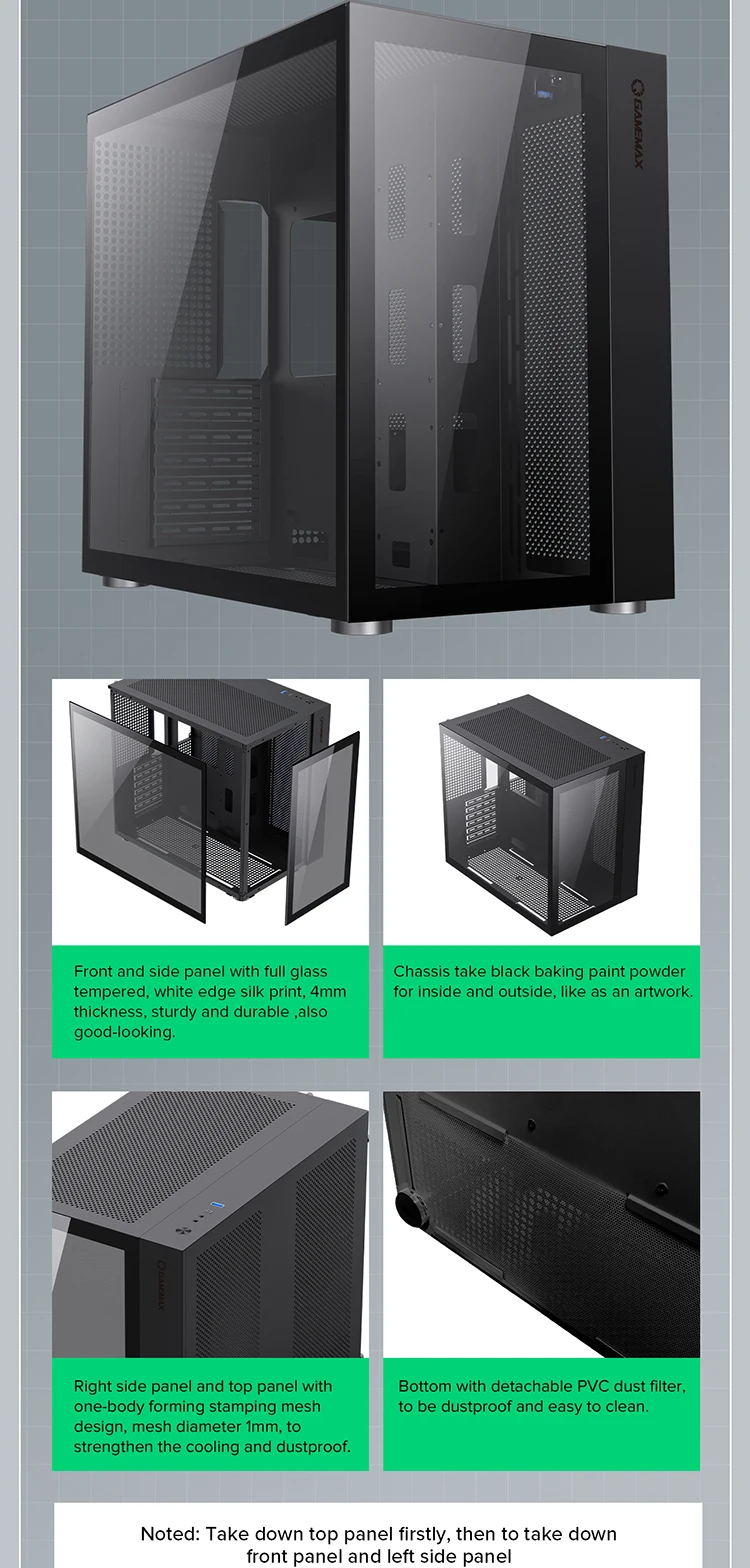 GAMEMAX

Front and side panel with full glass tempered, white edge silk print, 4mm thickness, sturdy and durable ,also good-looking.

Chassis take black baking paint powder for inside and outside, like as an artwork.

GAMEMAX

Right side panel and top panel with one-body forming stamping mesh design, mesh diameter 1mm, to strengthen the cooling and dustproof.

Bottom with detachable PVC dust filter, to be dustproof and easy to clean.

Noted: Take down top panel firstly, then to take down front panel and left side panel