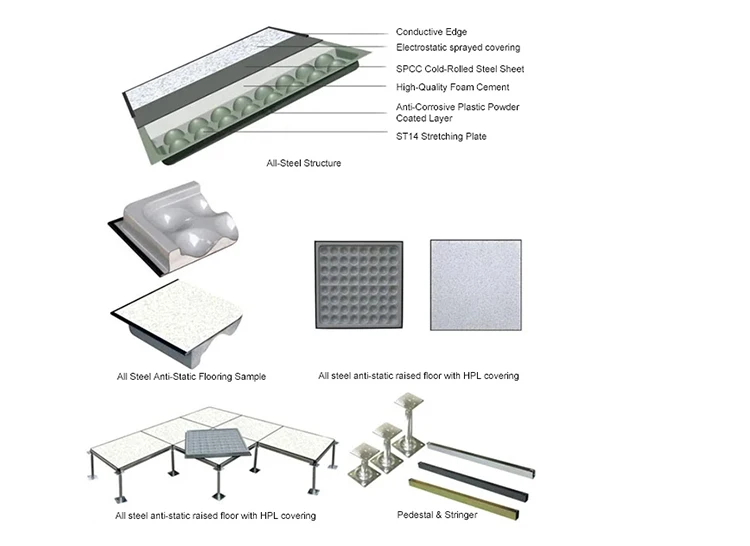 Conductive Edge
Electrostatic sprayed covering
SPCC Cold-Rolled Steel Sheet
High-Quality Foam Cement
Anti-Corrosive Plastic Powder Coated Layer
ST14 Stretching Plate

All-Steel Structure

All Steel Anti-Static Flooring Sample

All steel anti-static raised floor with HPL covering

All steel anti-static raised floor with HPL covering

Pedestal & Stringer