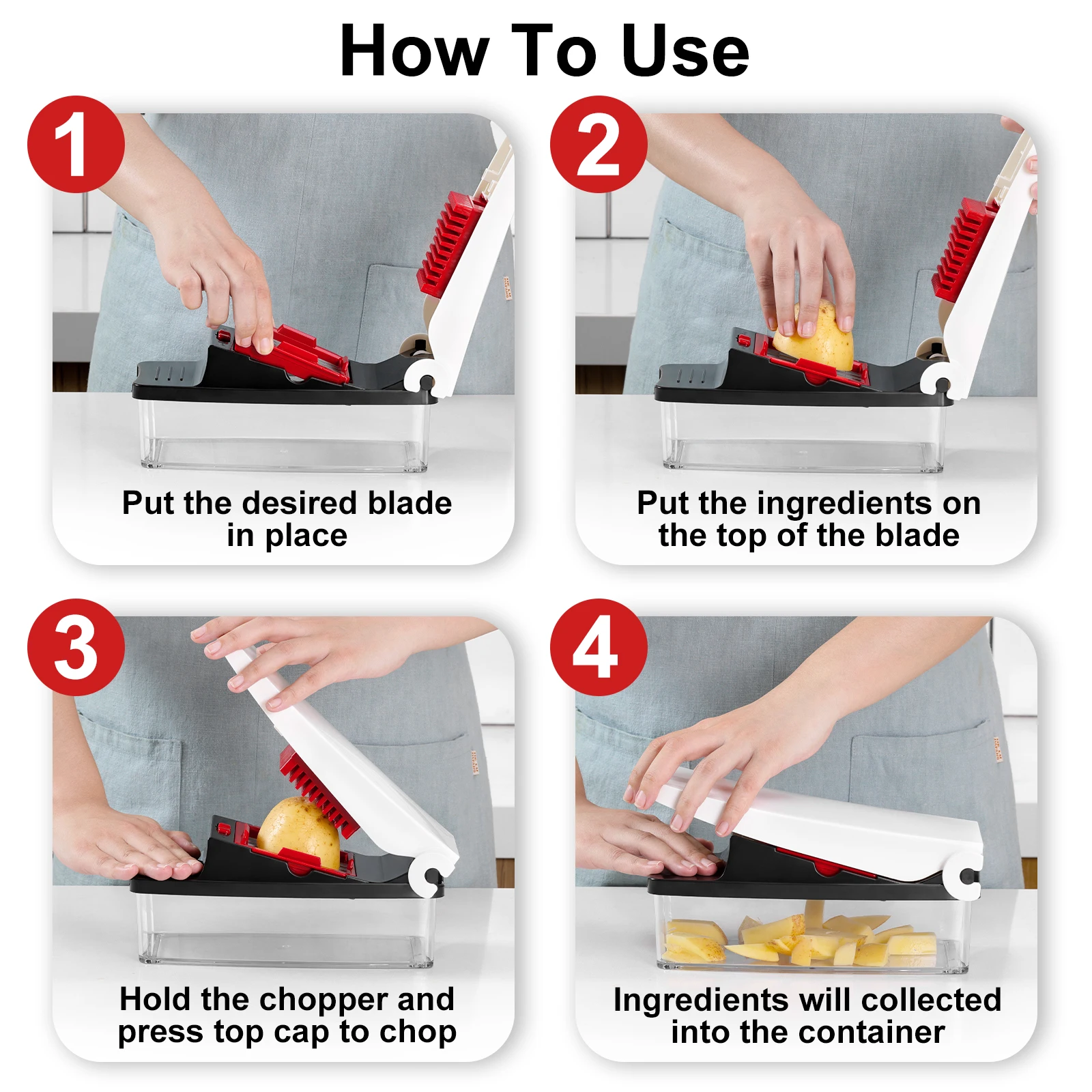 How To Use

1

Put the desired blade in place

2

Put the ingredients on the top of the blade

3

Hold the chopper and press top cap to chop

4

Ingredients will collected into the container