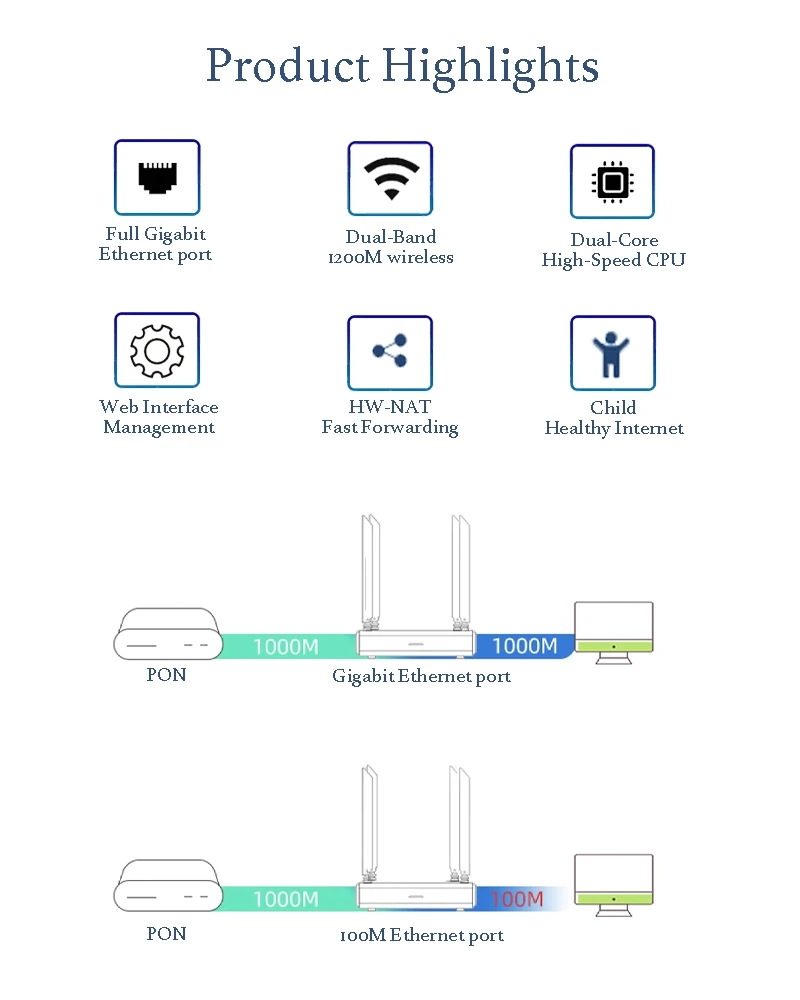 Product Highlights

Full Gigabit Ethernet port

Dual-Band 1200M wireless

Dual-Core High-Speed CPU

Web Interface Management

HW-NAT Fast Forwarding

Child Healthy Internet

1000M

1000M

PON

Gigabit Ethernet port

1000M

100M

PON

100M Ethernet port