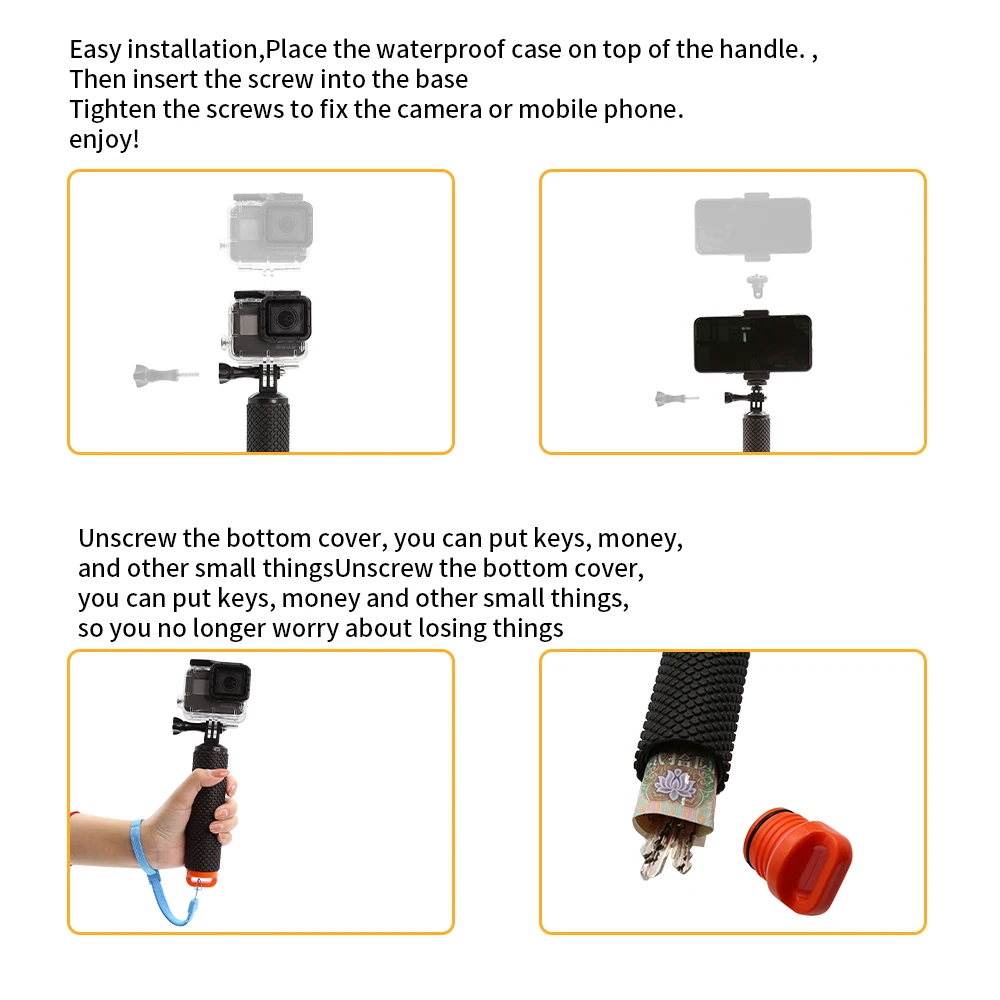 Easy installation,Place the waterproof case on top of the handle. ,
Then insert the screw into the base
Tighten the screws to fix the camera or mobile phone.
enjoy!

Unscrew the bottom cover, you can put keys, money, and other small thingsUnscrew the bottom cover, you can put keys, money and other small things, so you no longer worry about losing things