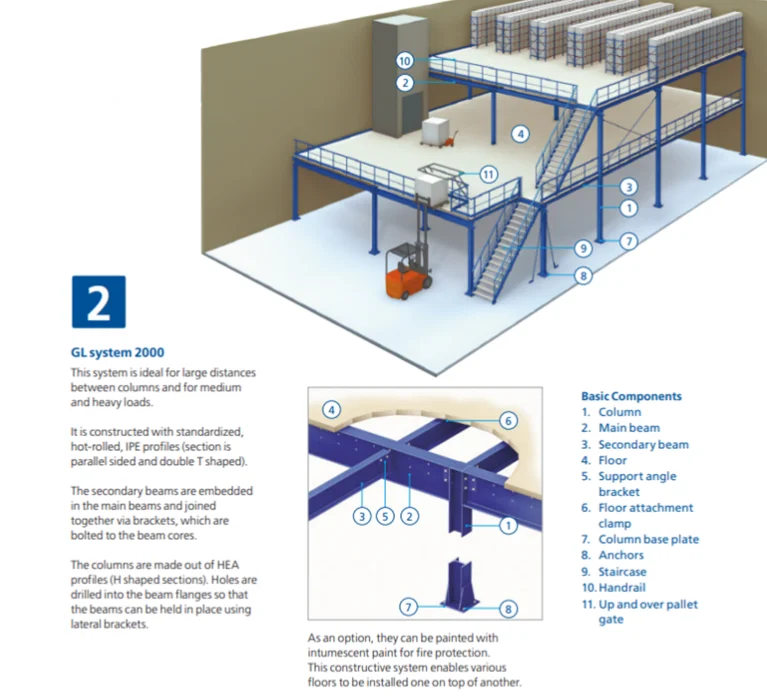 10
2
4
11
3
1
7
9
8

2

GL system 2000

This system is ideal for large distances between columns and for medium and heavy loads.

It is constructed with standardized, hot-rolled, IPE profiles (section is parallel sided and double T shaped).

The secondary beams are embedded in the main beams and joined together via brackets, which are bolted to the beam cores.

The columns are made out of HEA profiles (H shaped sections). Holes are drilled into the beam flanges so that the beams can be held in place using lateral brackets.

4
6
3
5
2
1
7
8

As an option, they can be painted with intumescent paint for fire protection. This constructive system enables various floors to be installed one on top of another.

Basic Components
1. Column
2. Main beam
3. Secondary beam
4. Floor
5. Support angle bracket
6. Floor attachment clamp
7. Column base plate
8. Anchors
9. Staircase
10. Handrail
11. Up and over pallet gate