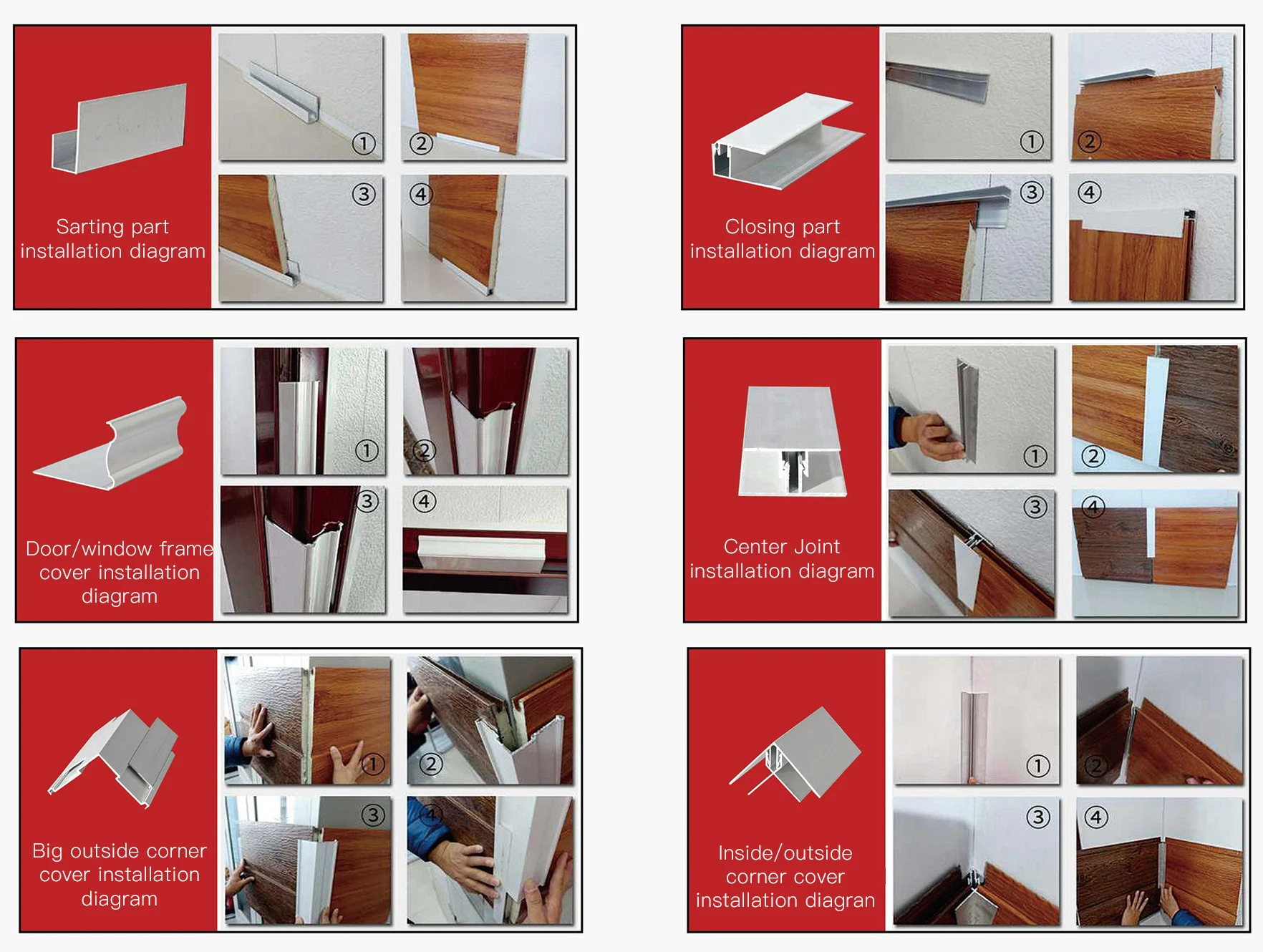 Sarting part installation diagram

①
②
③
④

Closing part installation diagram

①
②
③
④

Door/window frame cover installation diagram

①
②
③
④

Center Joint installation diagram

①
②
③
④

Big outside corner cover installation diagram

①
②
③
④

Inside/outside corner cover installation diagran

①
②
③
④