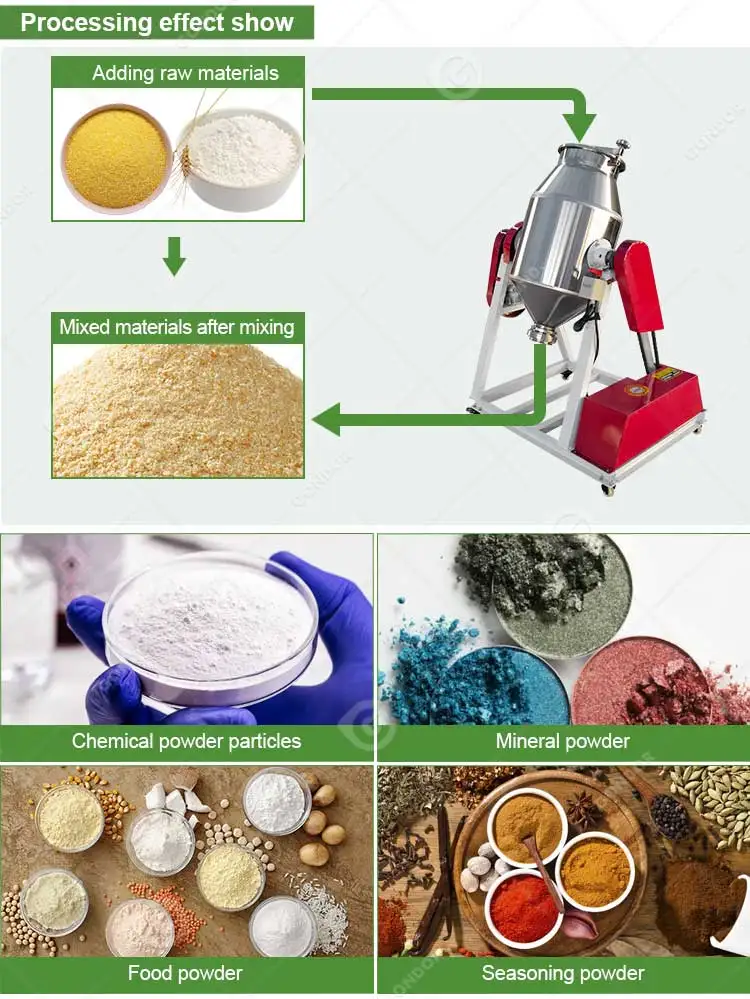 Processing effect show

Adding raw materials

Mixed materials after mixing

Chemical powder particles

Mineral powder

Food powder

Seasoning powder