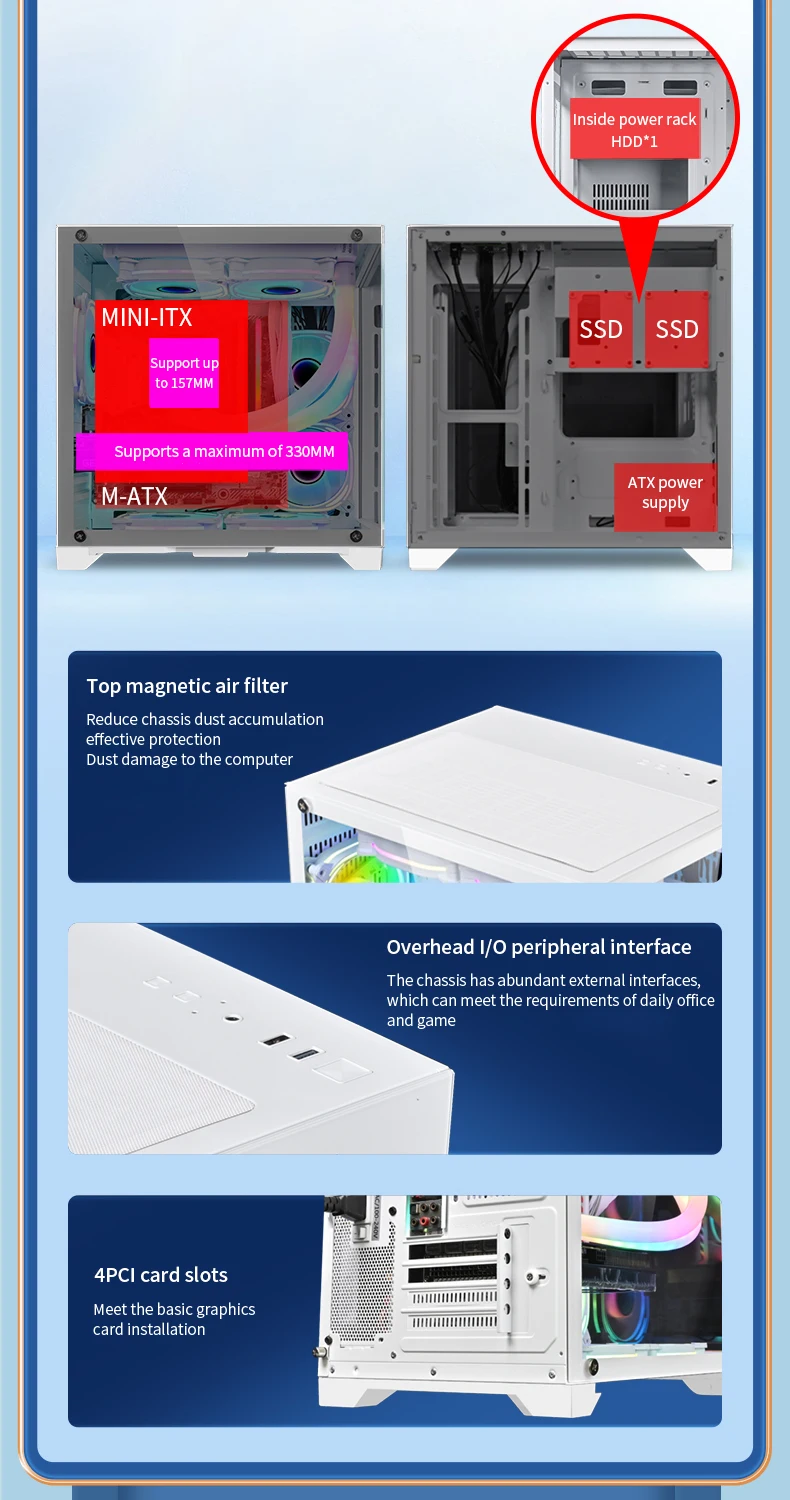 Inside power rack
HDD*1

MINI-ITX

Support up to 157MM

Supports a maximum of 330MM

M-ATX

SSD SSD

ATX power supply

Top magnetic air filter

Reduce chassis dust accumulation
effective protection
Dust damage to the computer

Overhead I/O peripheral interface

The chassis has abundant external interfaces, which can meet the requirements of daily office and game

4PCI card slots

Meet the basic graphics card installation