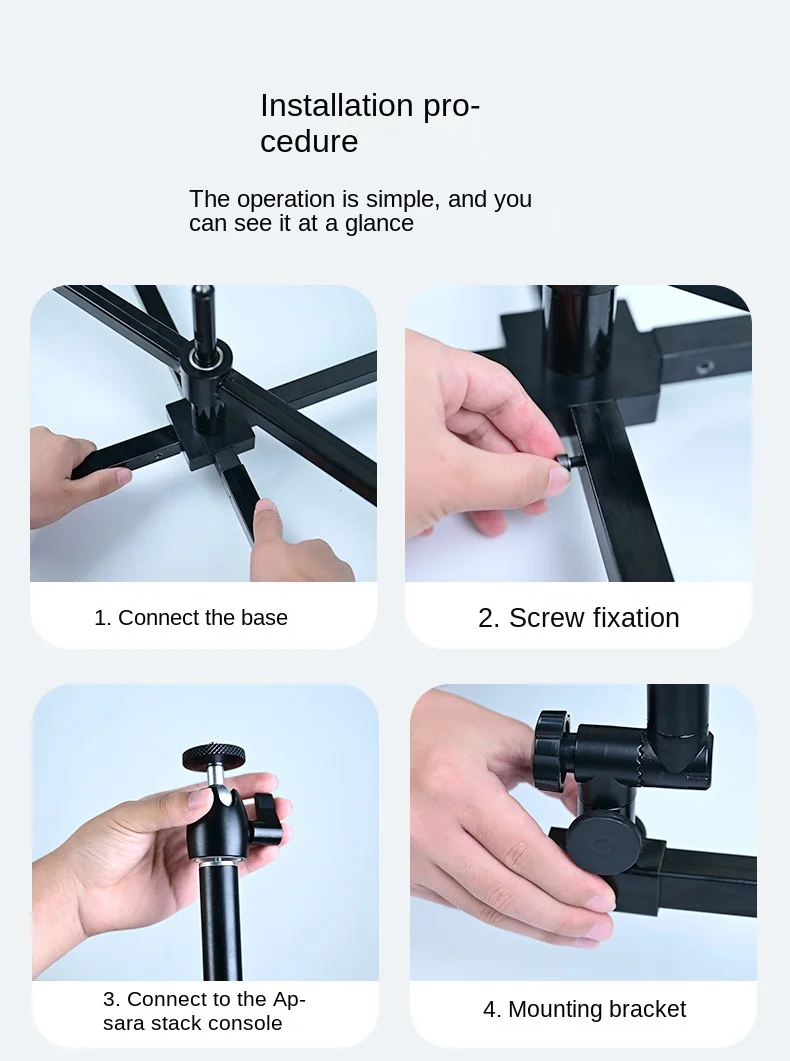 Installation procedure

The operation is simple, and you can see it at a glance

1. Connect the base

2. Screw fixation

3. Connect to the Apsara stack console

4. Mounting bracket