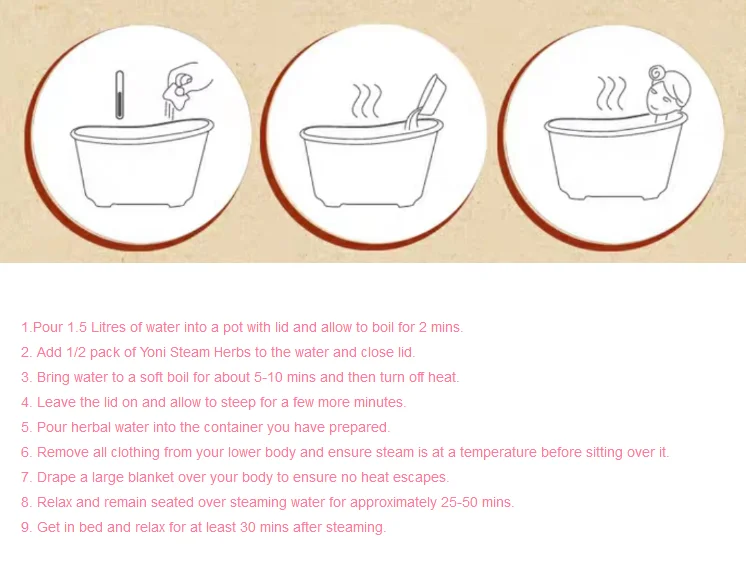 1.Pour 1.5 Litres of water into a pot with lid and allow to boil for 2 mins.
2. Add 1/2 pack of Yoni Steam Herbs to the water and close lid.
3. Bring water to a soft boil for about 5-10 mins and then turn off heat.
4. Leave the lid on and allow to steep for a few more minutes.
5. Pour herbal water into the container you have prepared.
6. Remove all clothing from your lower body and ensure steam is at a temperature before sitting over it.
7. Drape a large blanket over your body to ensure no heat escapes.
8. Relax and remain seated over steaming water for approximately 25-50 mins.
9. Get in bed and relax for at least 30 mins after steaming.