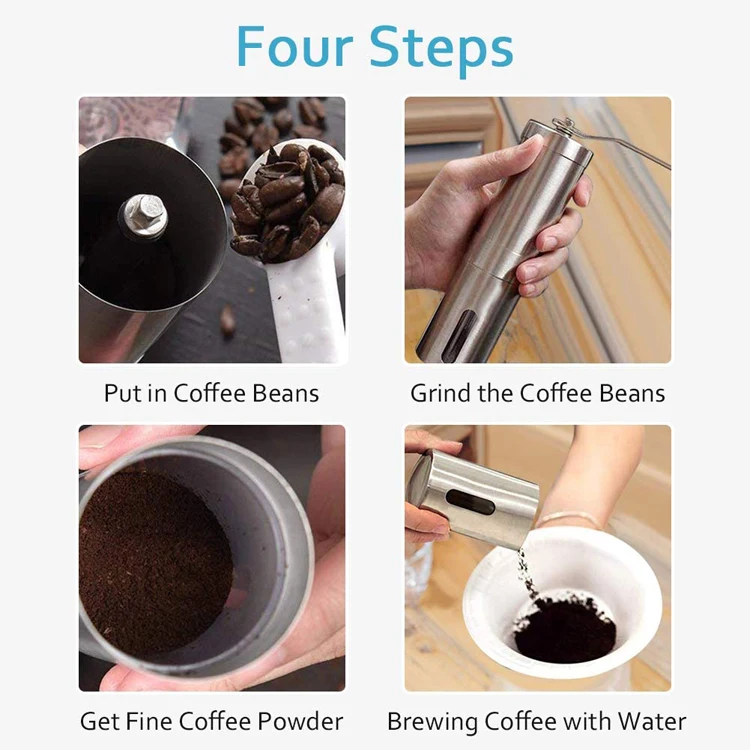 Four Steps

Put in Coffee Beans

Grind the Coffee Beans

Get Fine Coffee Powder

Brewing Coffee with Water