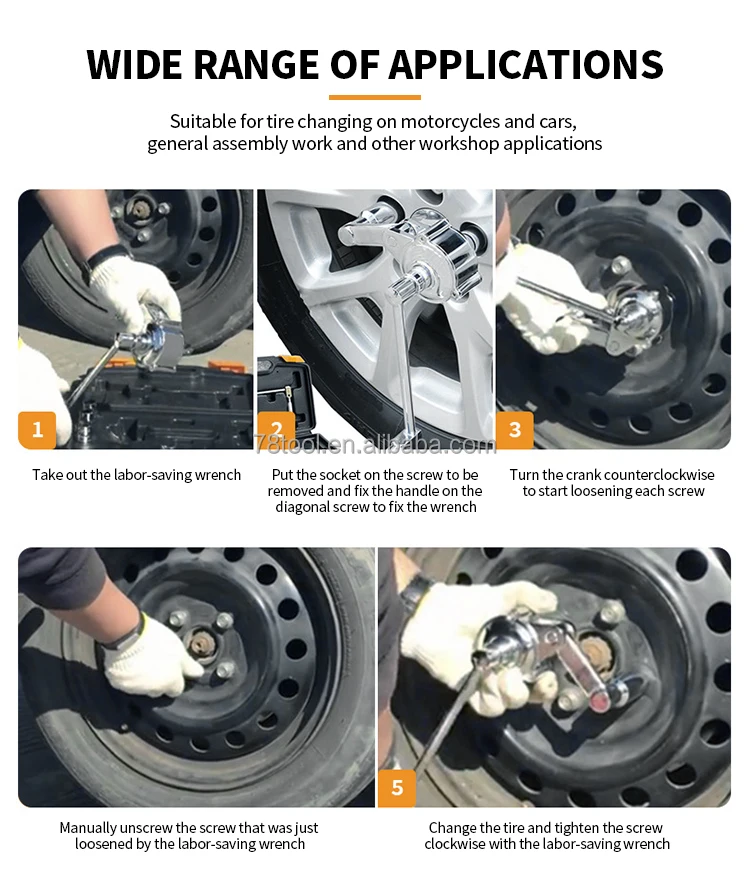 WIDE RANGE OF APPLICATIONS

Suitable for tire changing on motorcycles and cars, general assembly work and other workshop applications

1
Take out the labor-saving wrench

2
78tool.en.alibaba.com
Put the socket on the screw to be removed and fix the handle on the diagonal screw to fix the wrench

3
Turn the crank counterclockwise to start loosening each screw

Manually unscrew the screw that was just loosened by the labor-saving wrench

5
Change the tire and tighten the screw clockwise with the labor-saving wrench